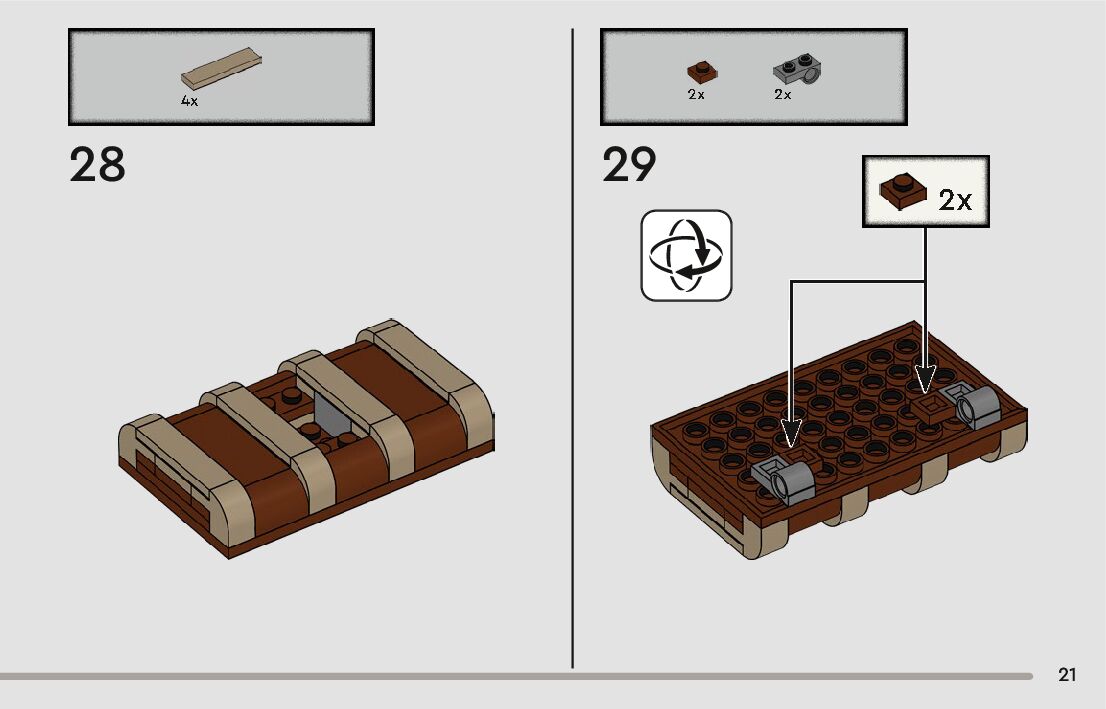 4x

28

2x 2x

29

2x

21