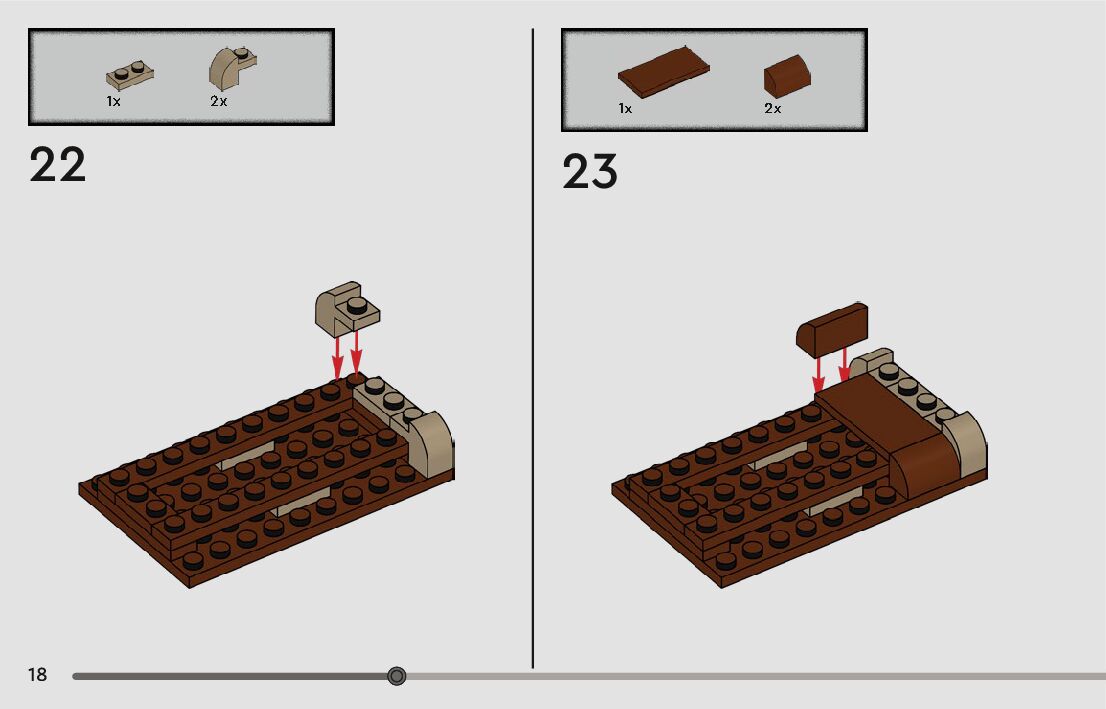 1x 2x

22

1x 2x

23

18