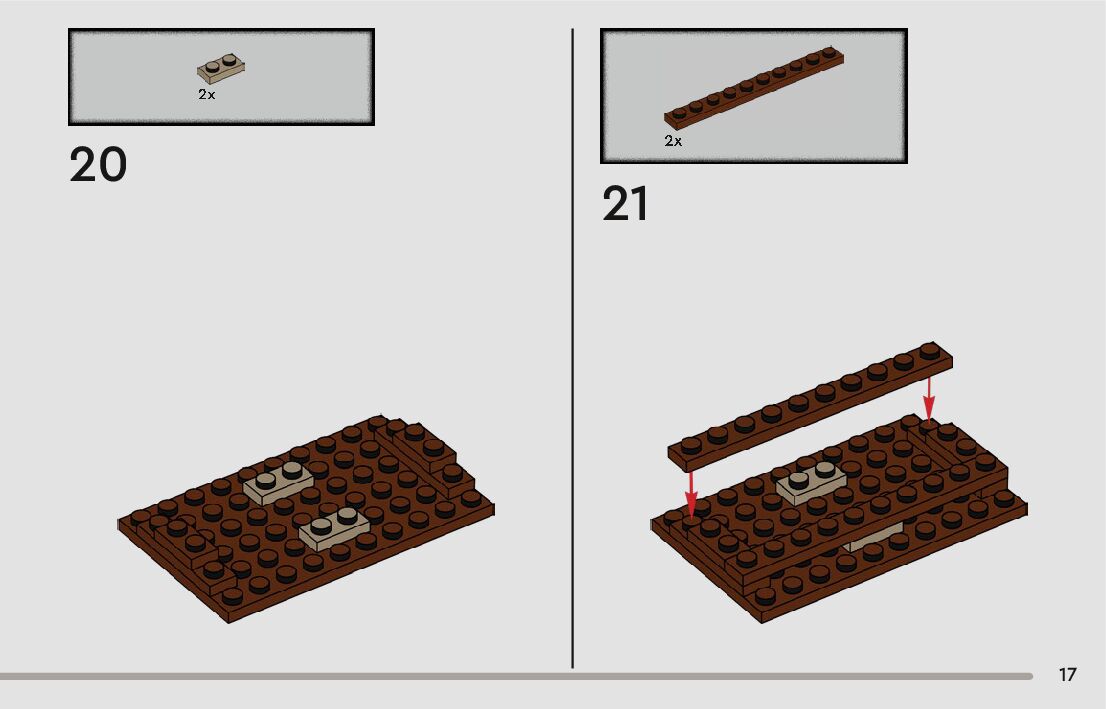 2x

20

2x

21

17