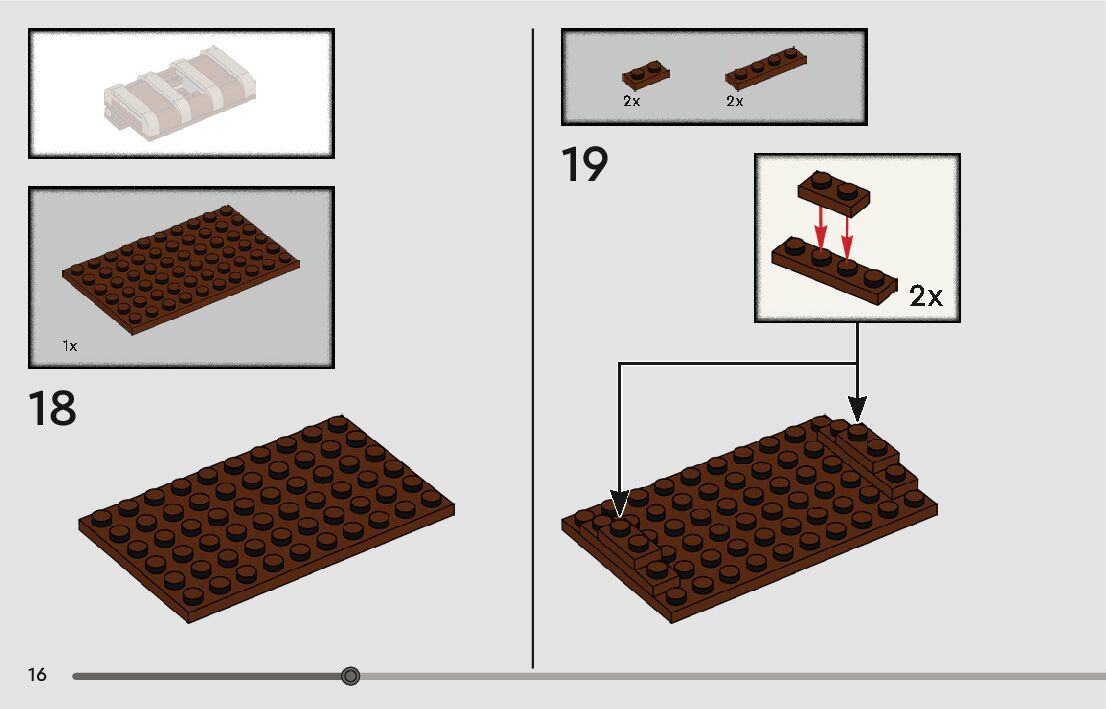 1x

18

2x 2x

19

2x

16