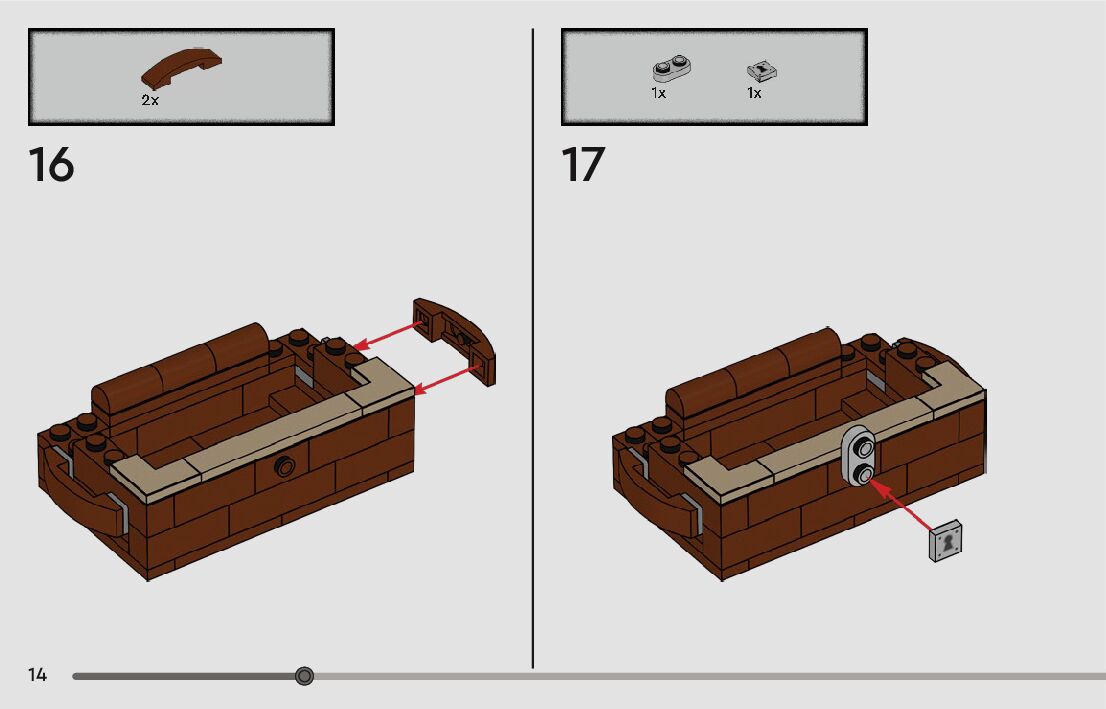 2x

16

1x 1x

17

14