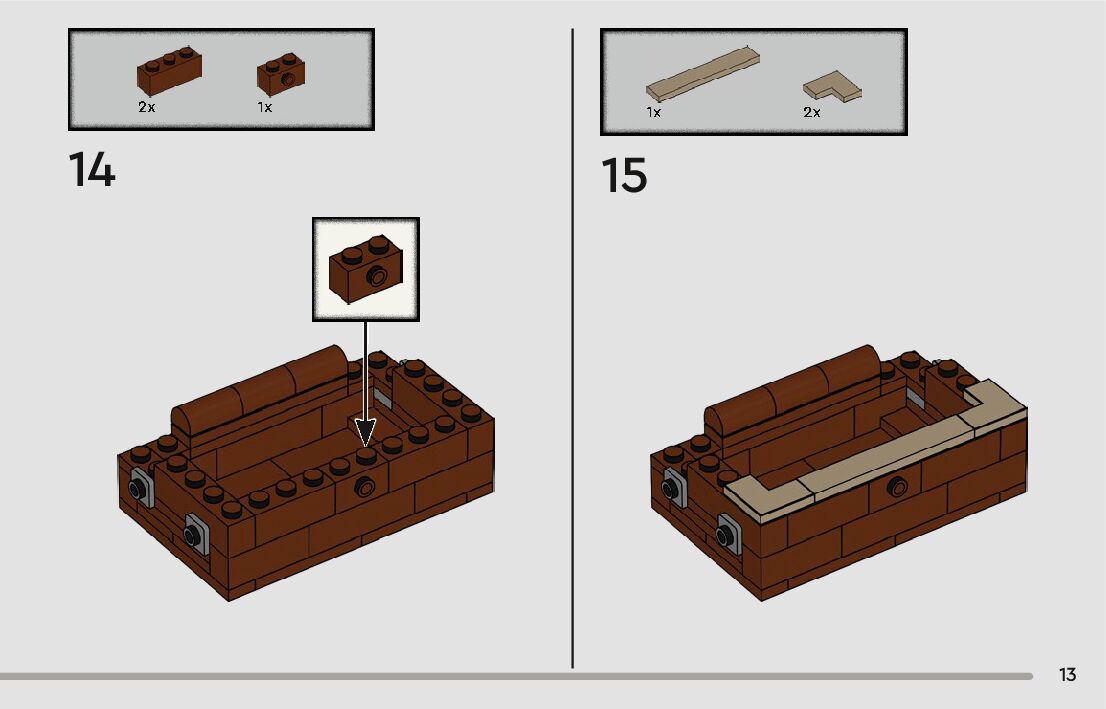 2x 1x

14

1x 2x

15

13