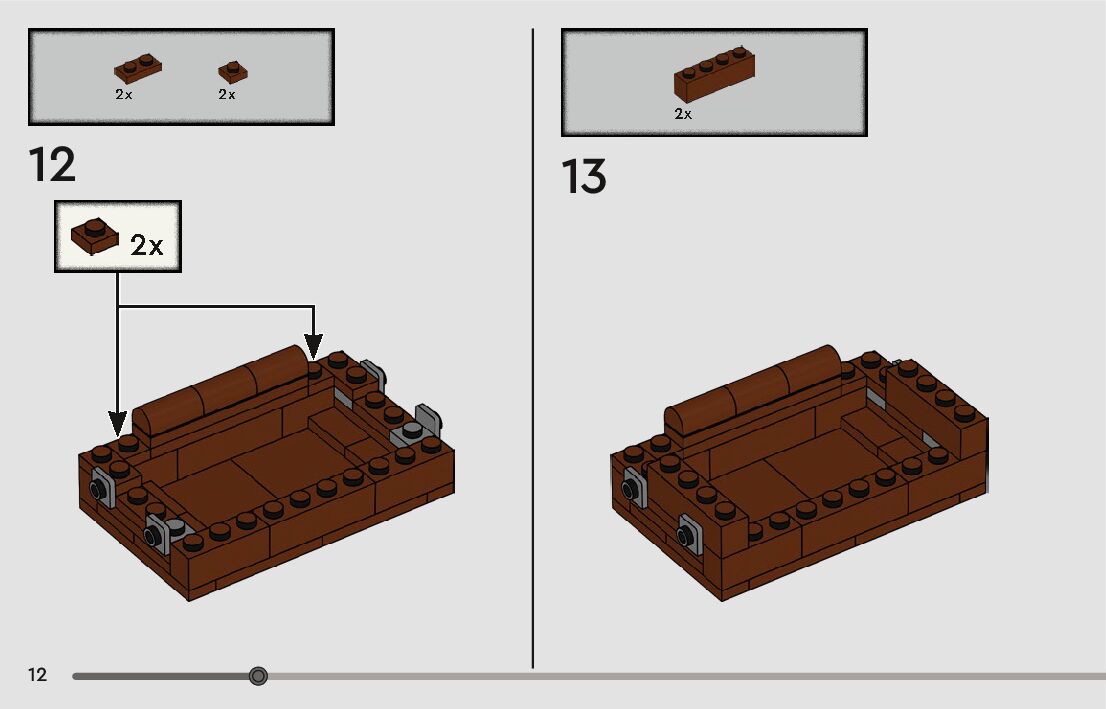 2x

2x

12

2x

2x

13

12