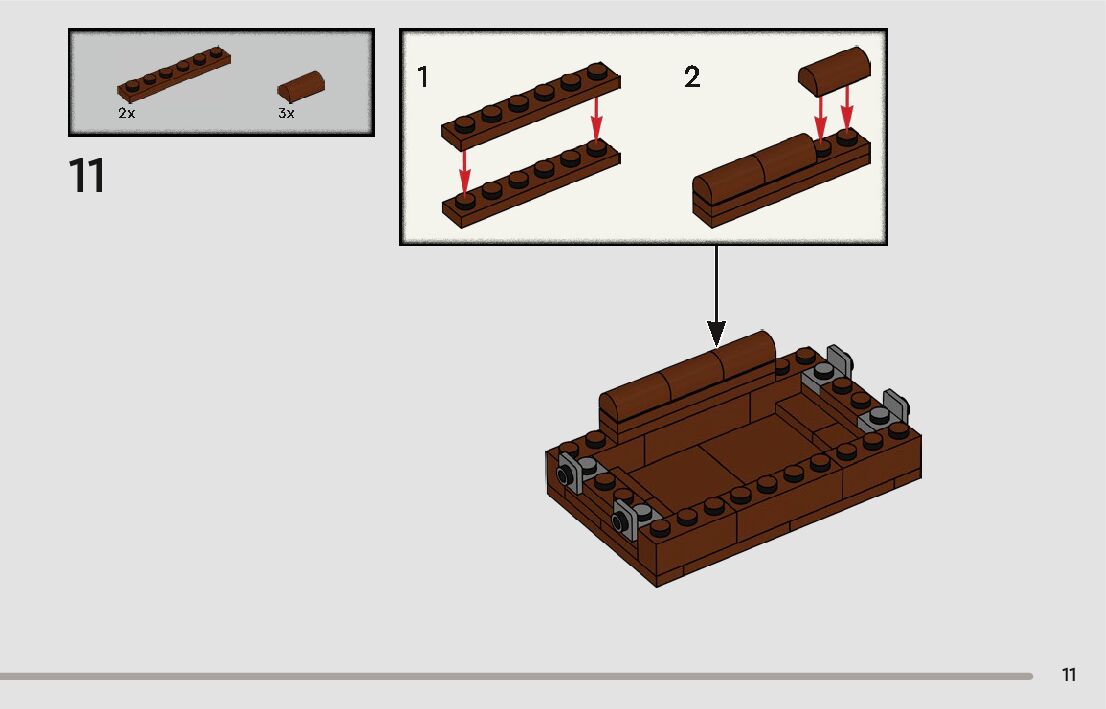 2x
3x

11

1

2

11