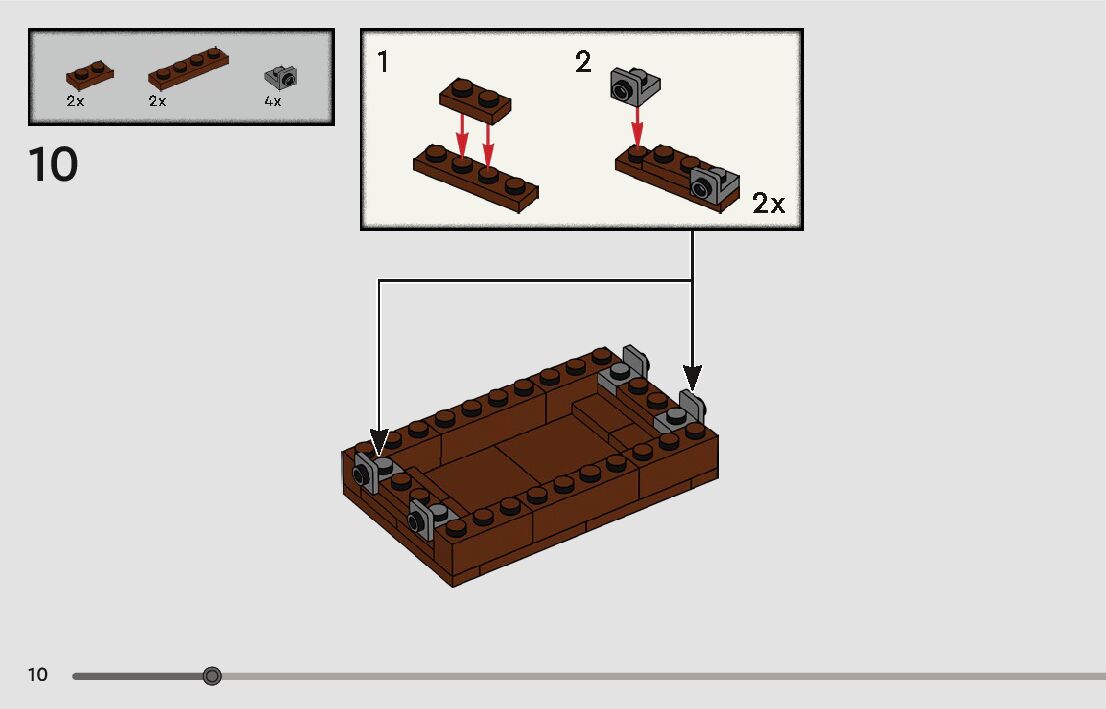 2x
2x
4x

10

1

2

2x

10