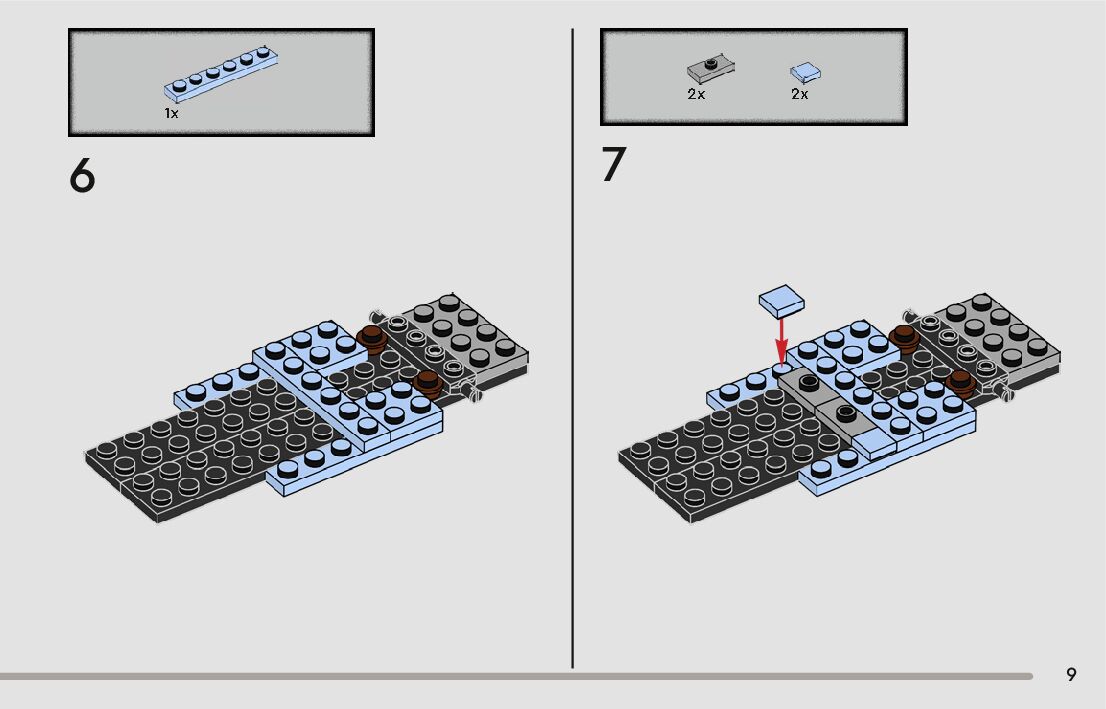 1x

6

2x 2x

7

9