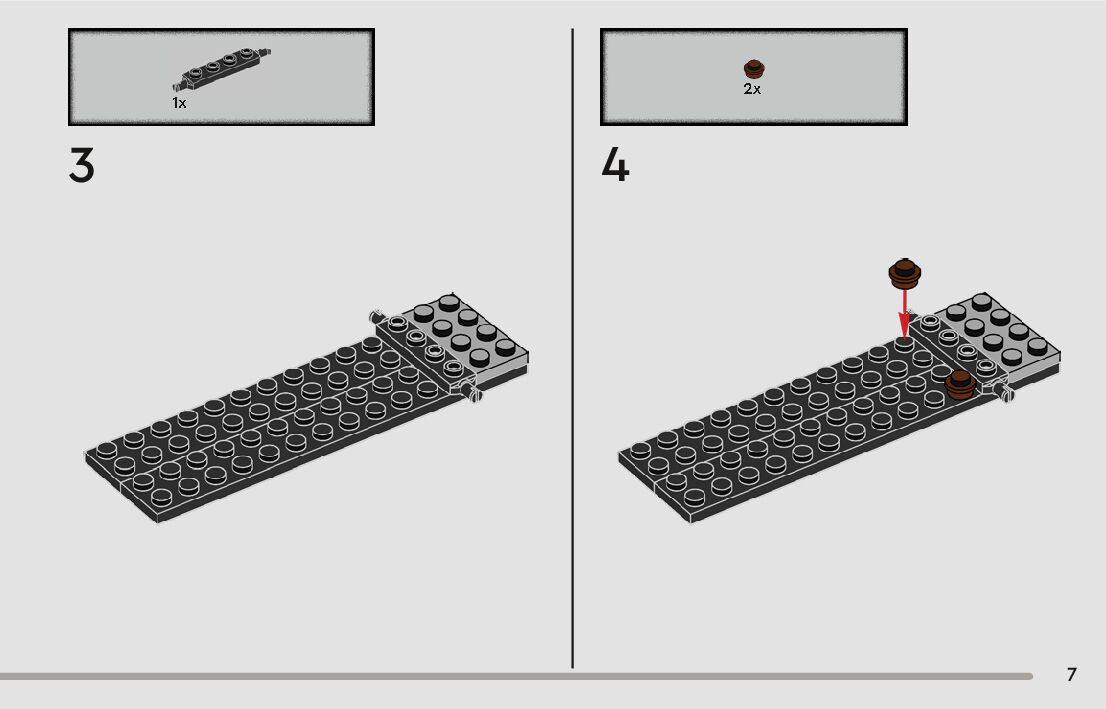 1x

3

2x

4

7