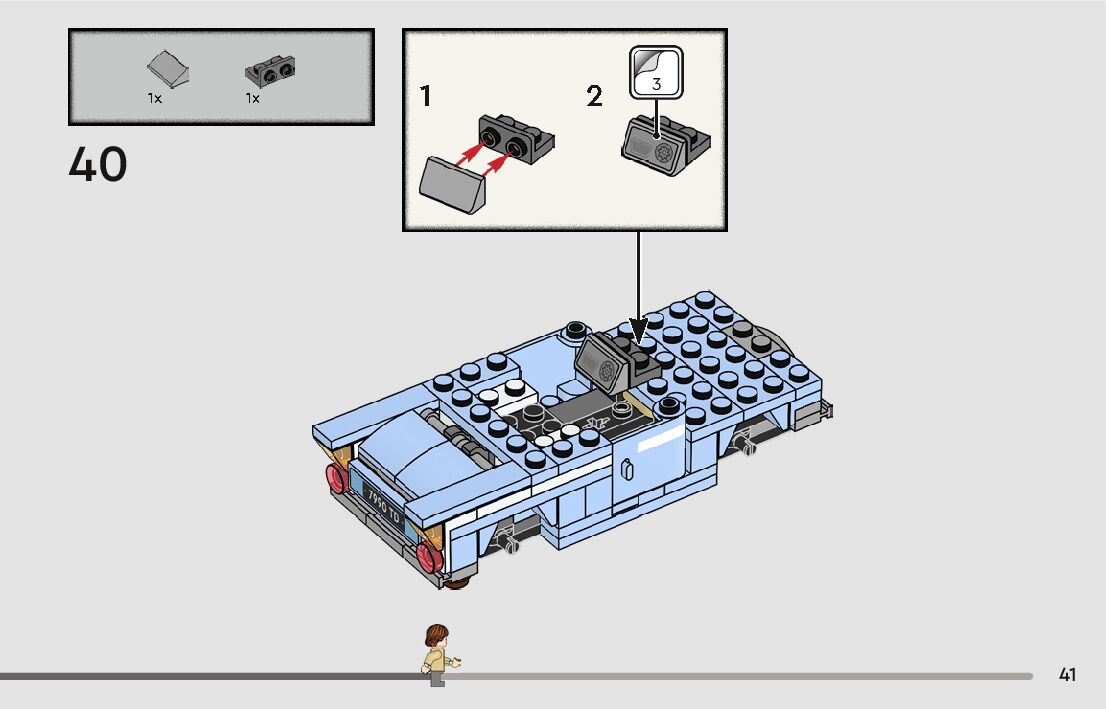 1x 1x

40

1

2

3

7990 TD

41