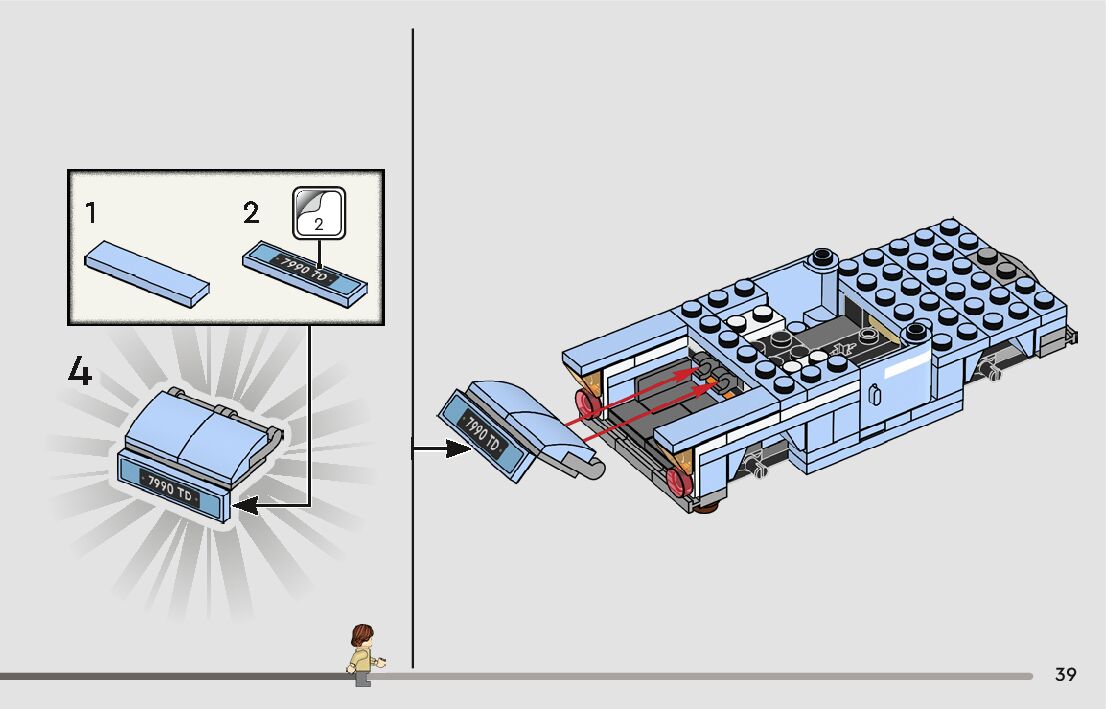 1

2

2

7990 TD

4

7990 TD

7990 TD

39