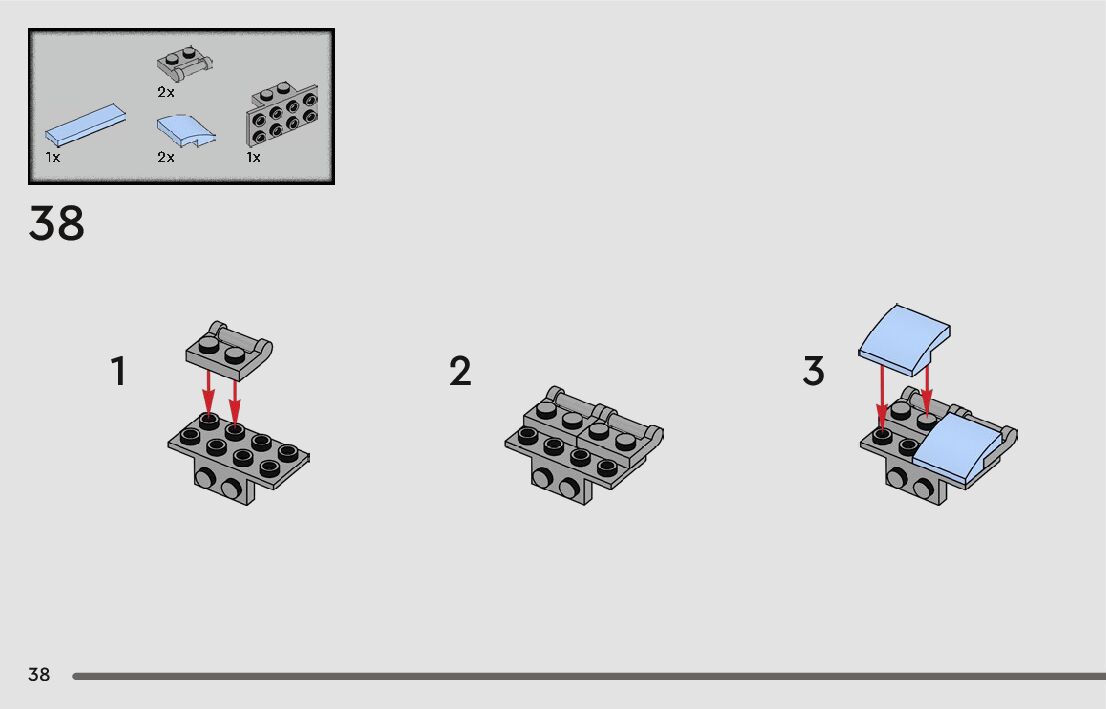 2x
1x
2x
1x

38

1

2

3

38