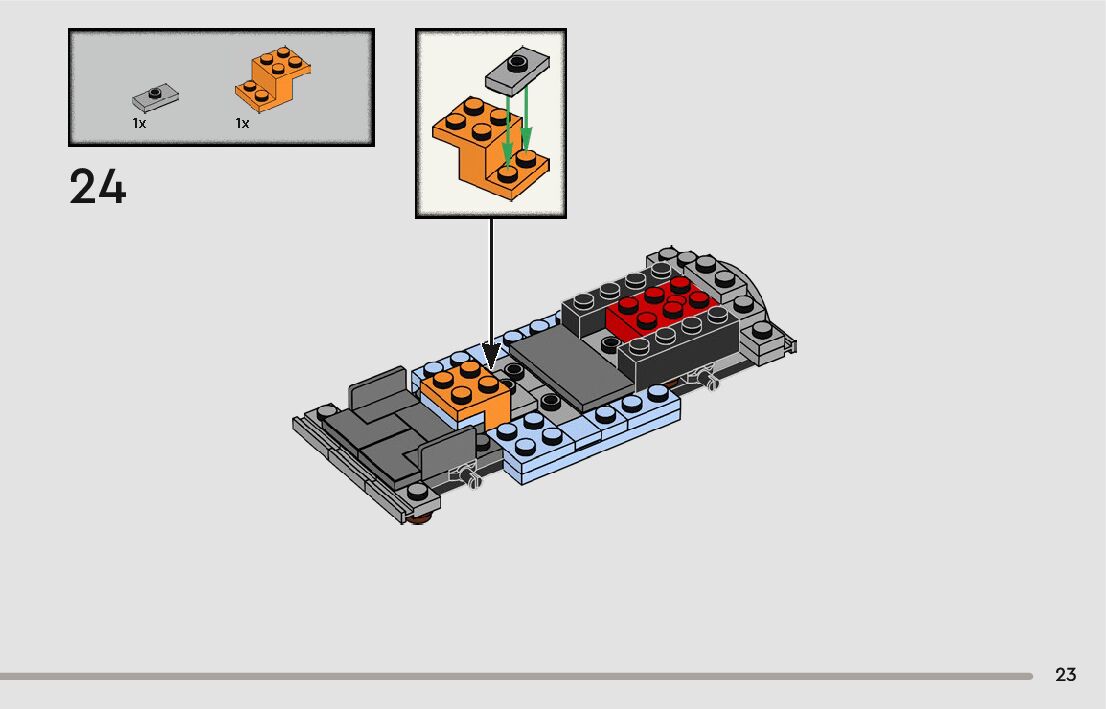 1x
1x

24

23