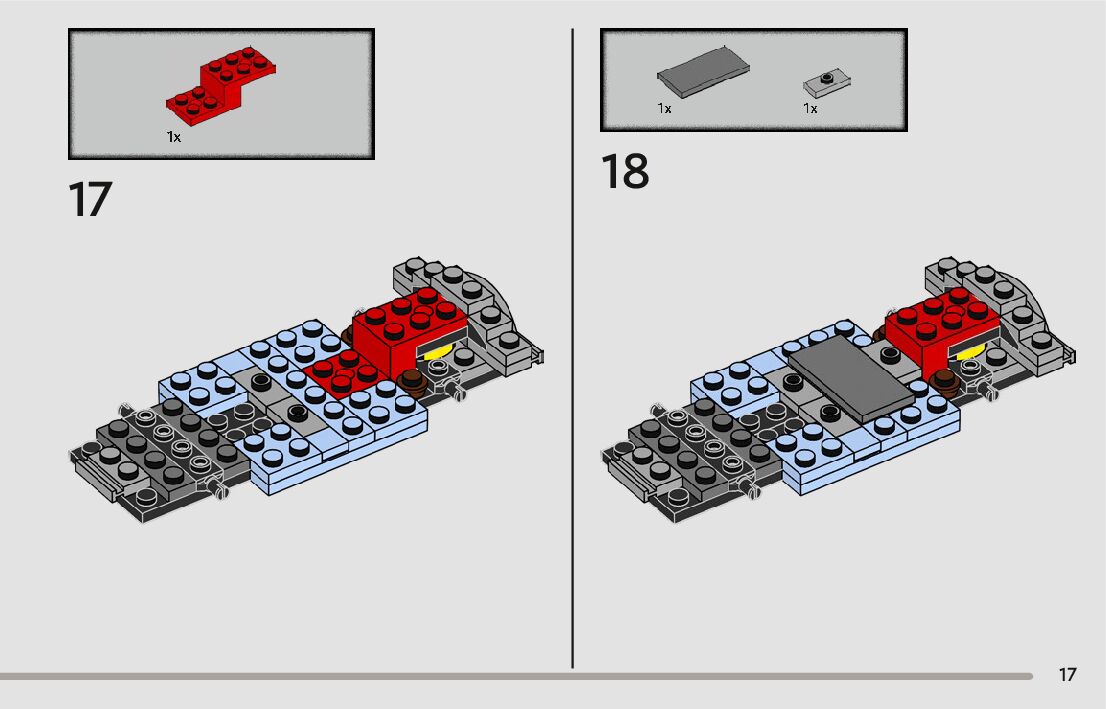 1x

17

1x 1x

18

17