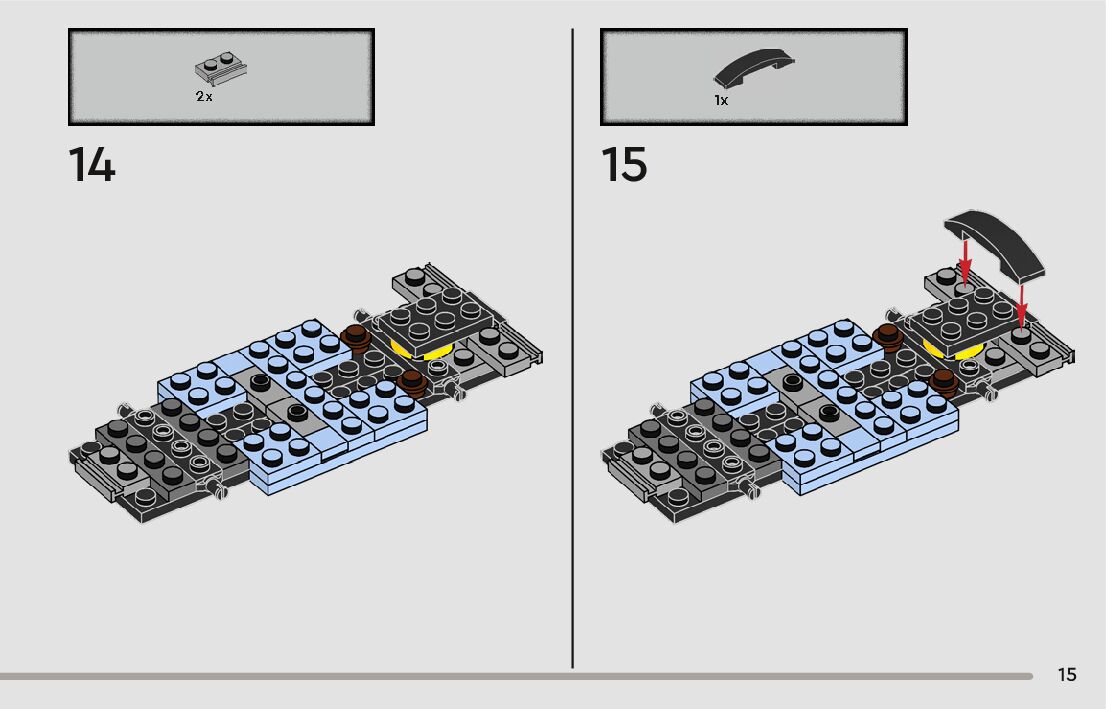 2x

14

1x

15

15