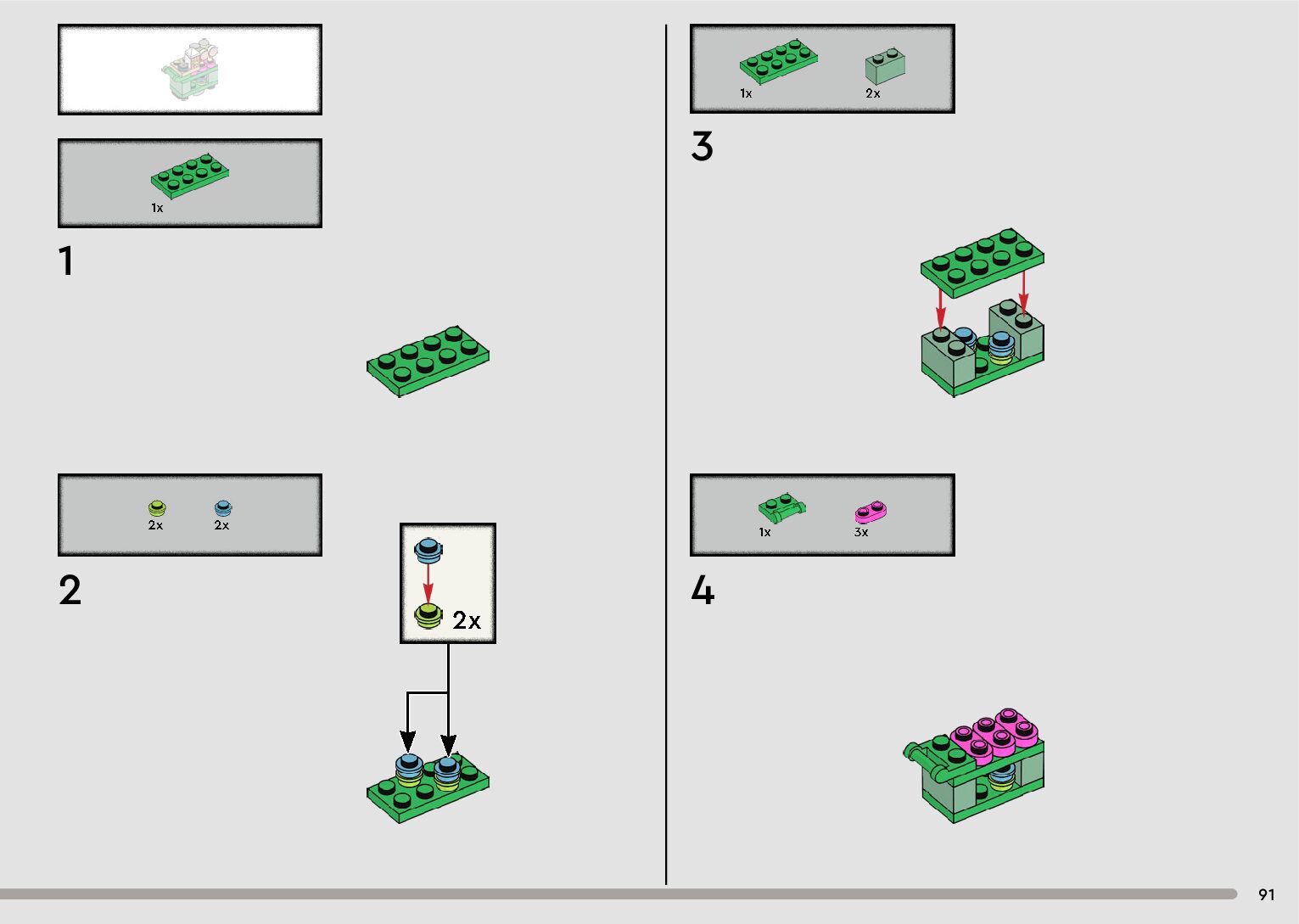 1x

1

2x 2x

2

2x

1x 2x

3

1x 3x

4

91