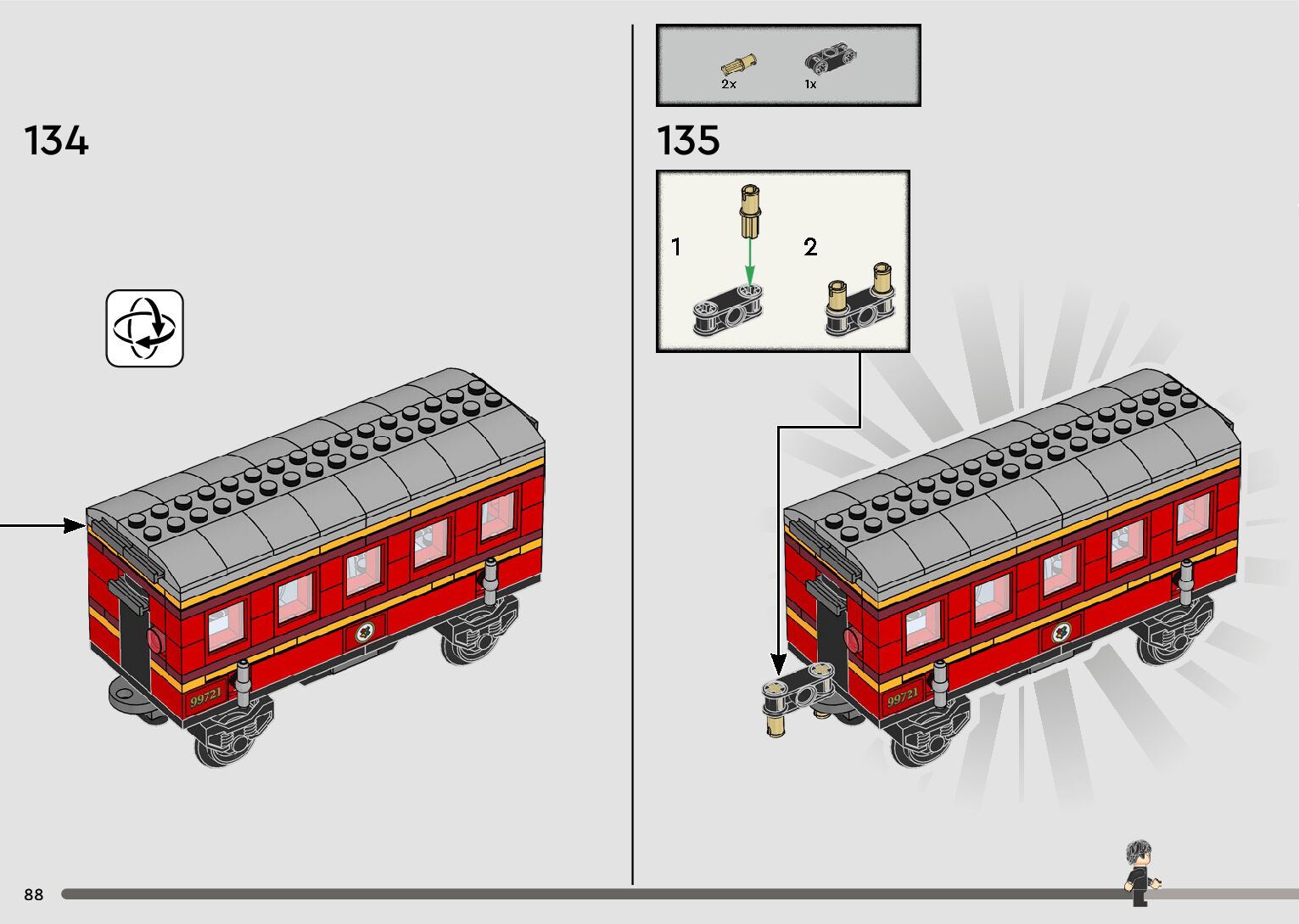 134

99721

2x 1x

135

1

2

99721

88