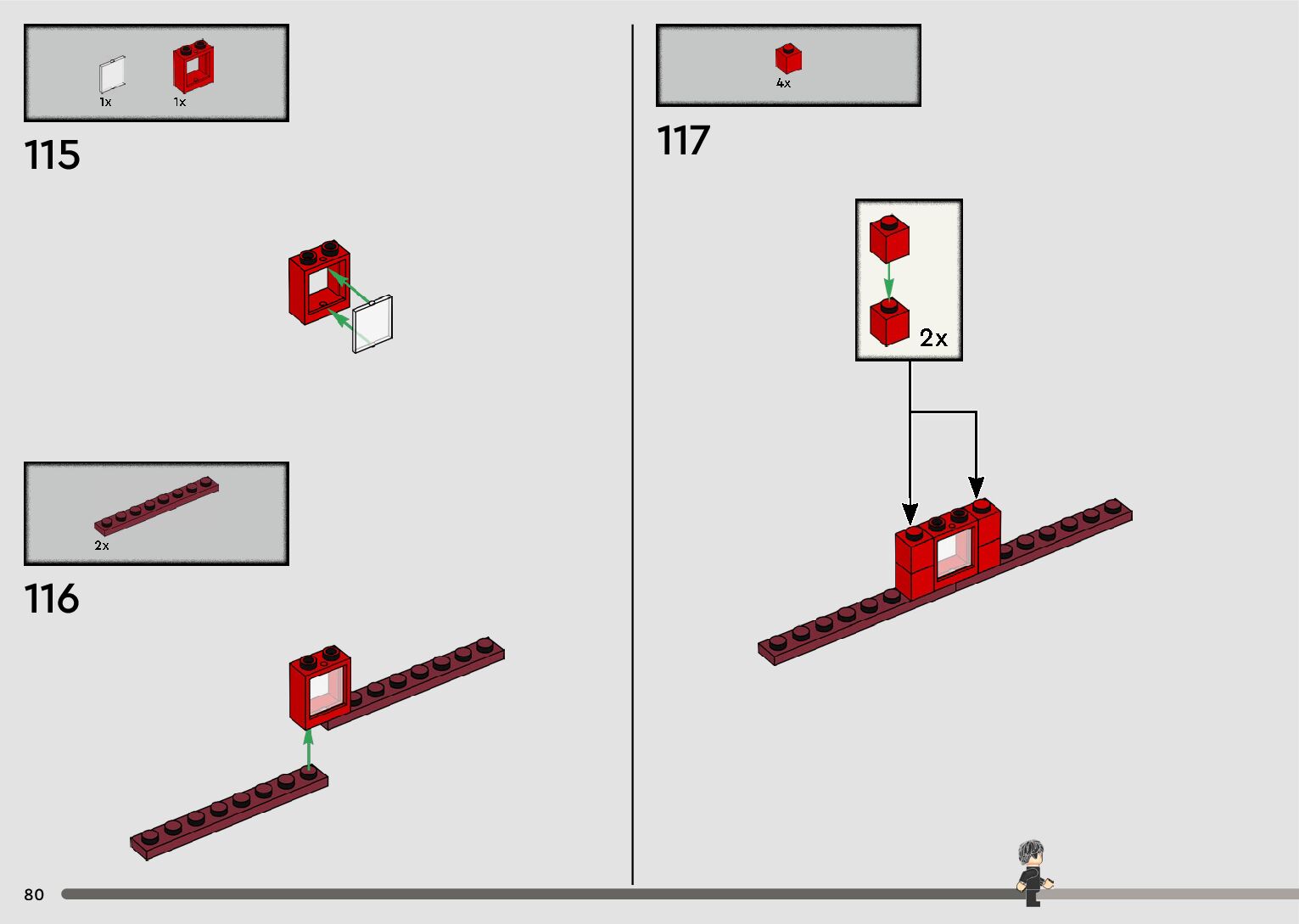 1x 1x

115

2x

116

4x

117

2x

80