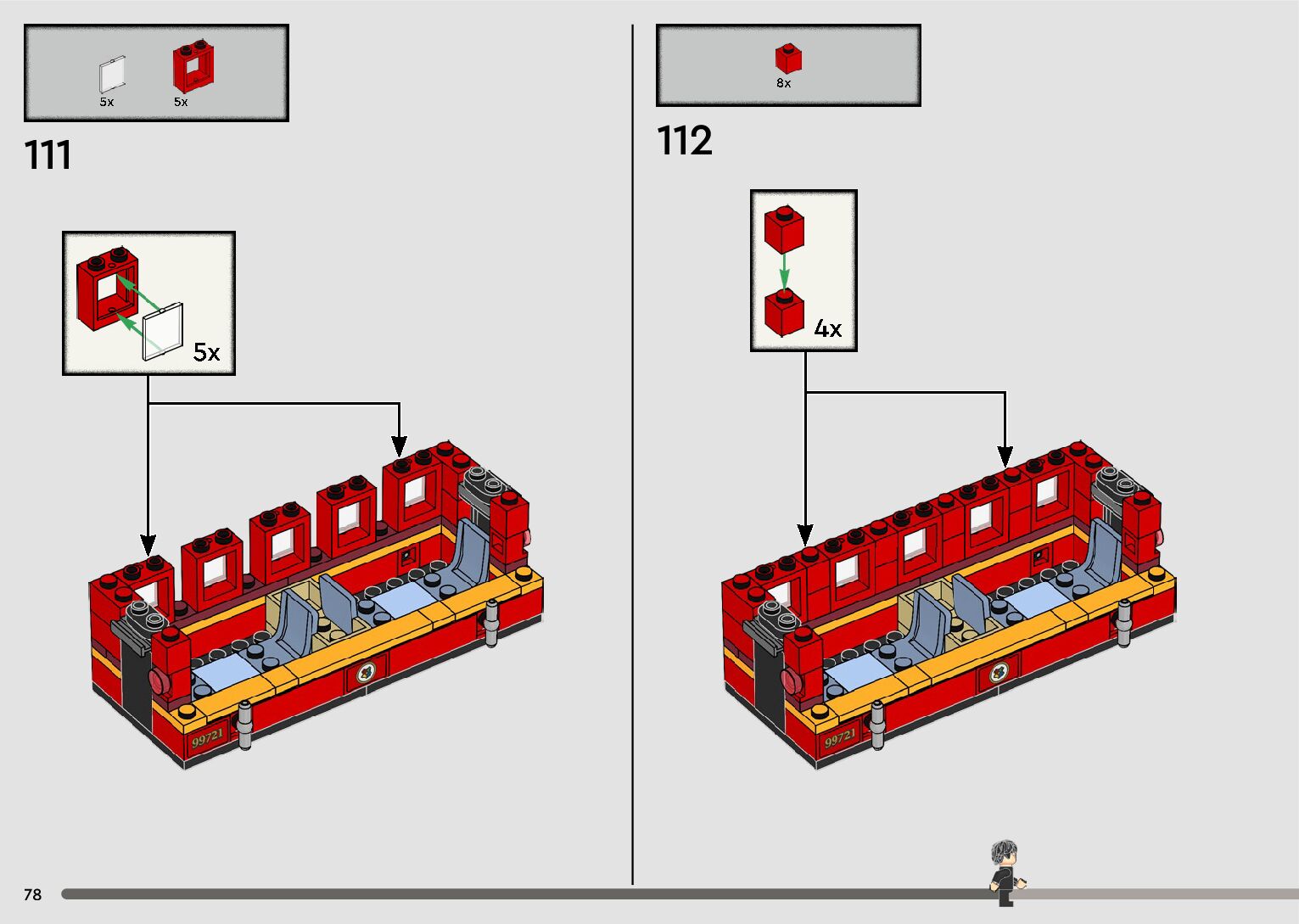 5x 5x

111

5x

99721

8x

112

4x

99721

78