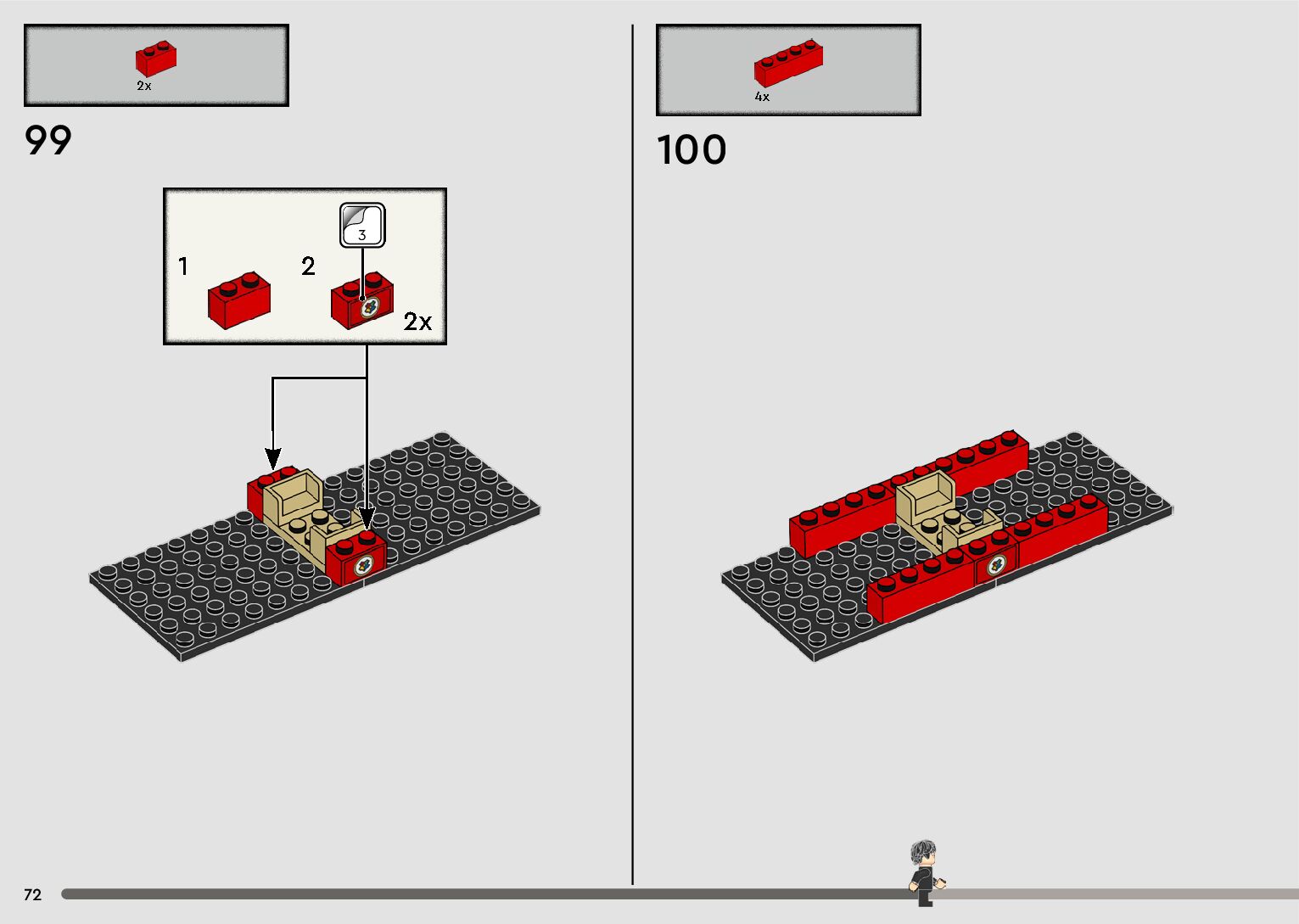 2x

99

1

2

3

2x

4x

100

72