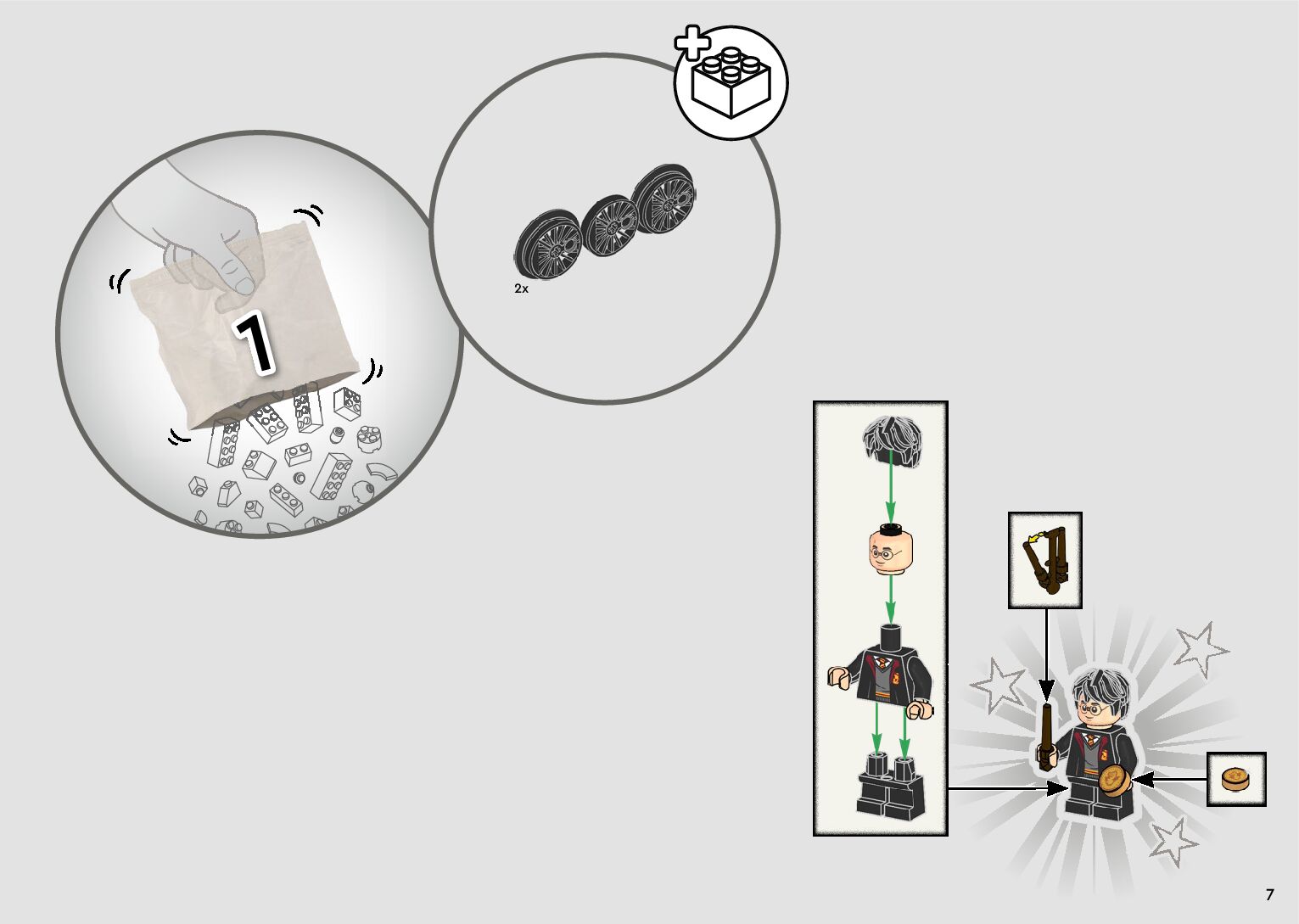 1

2x

7