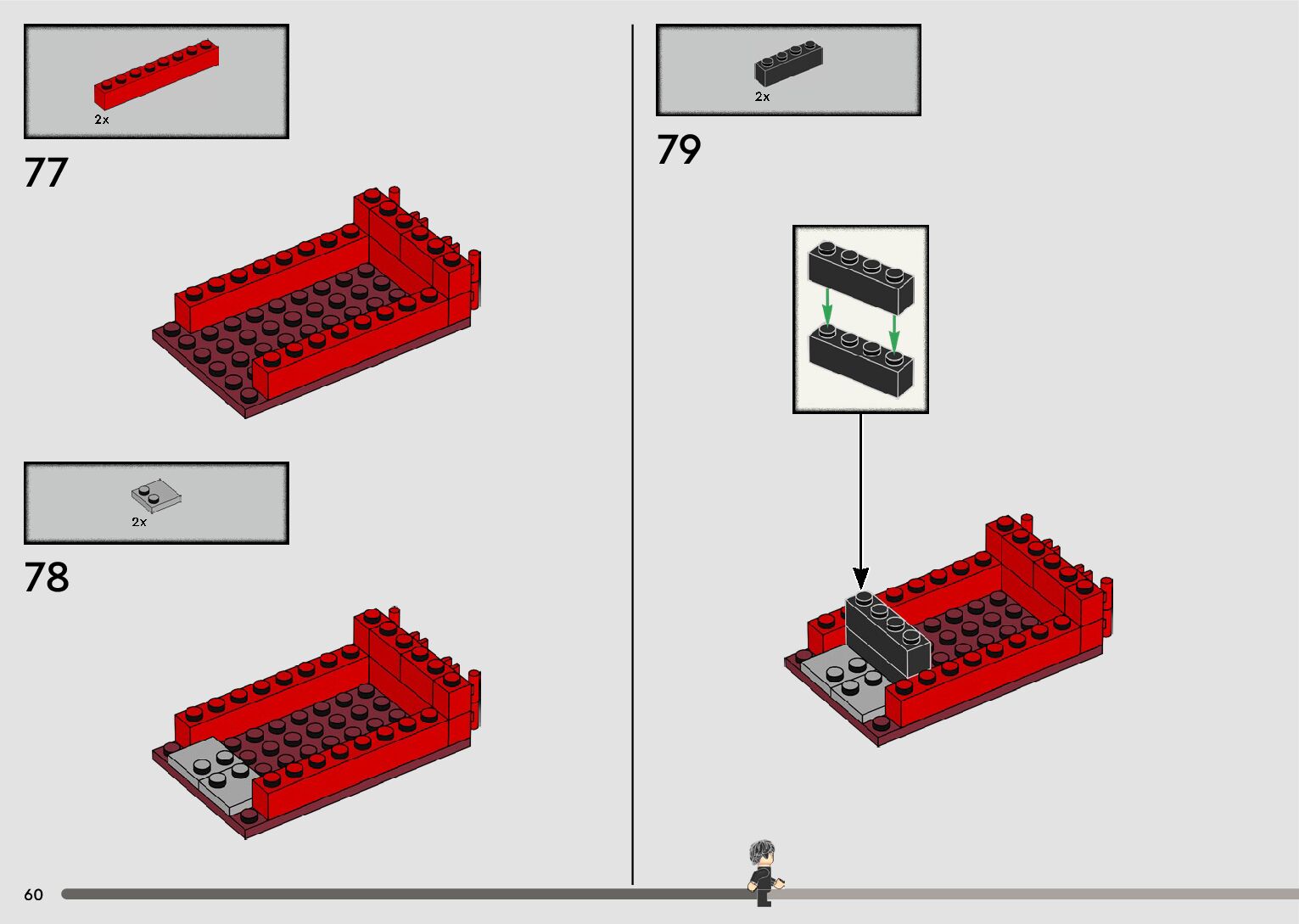 2x

77

2x

78

2x

79

60