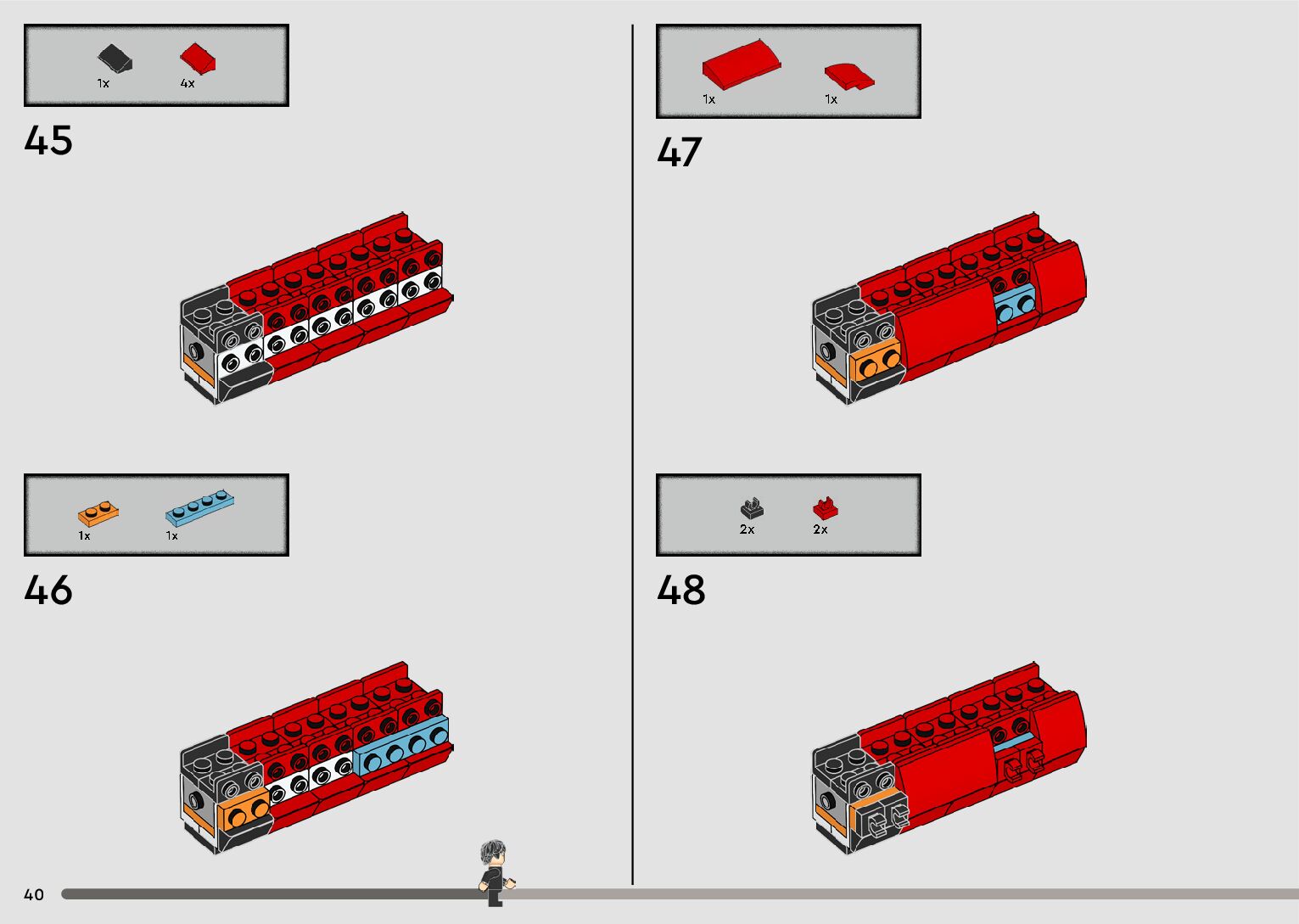 1x 4x

45

1x 1x

46

1x 1x

47

2x 2x

48

40