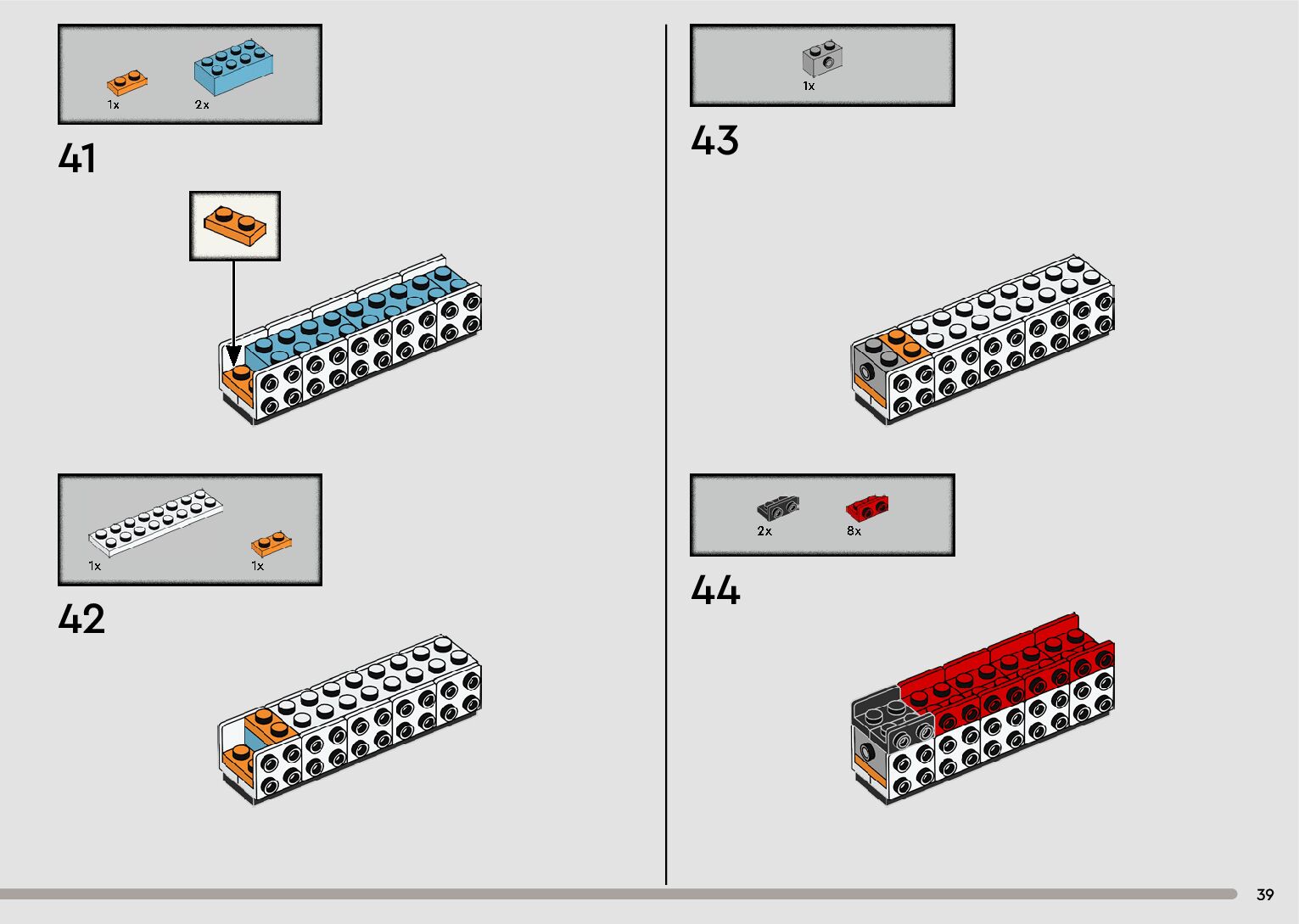 1x 2x

41

1x 1x

42

1x

43

2x 8x

44

39