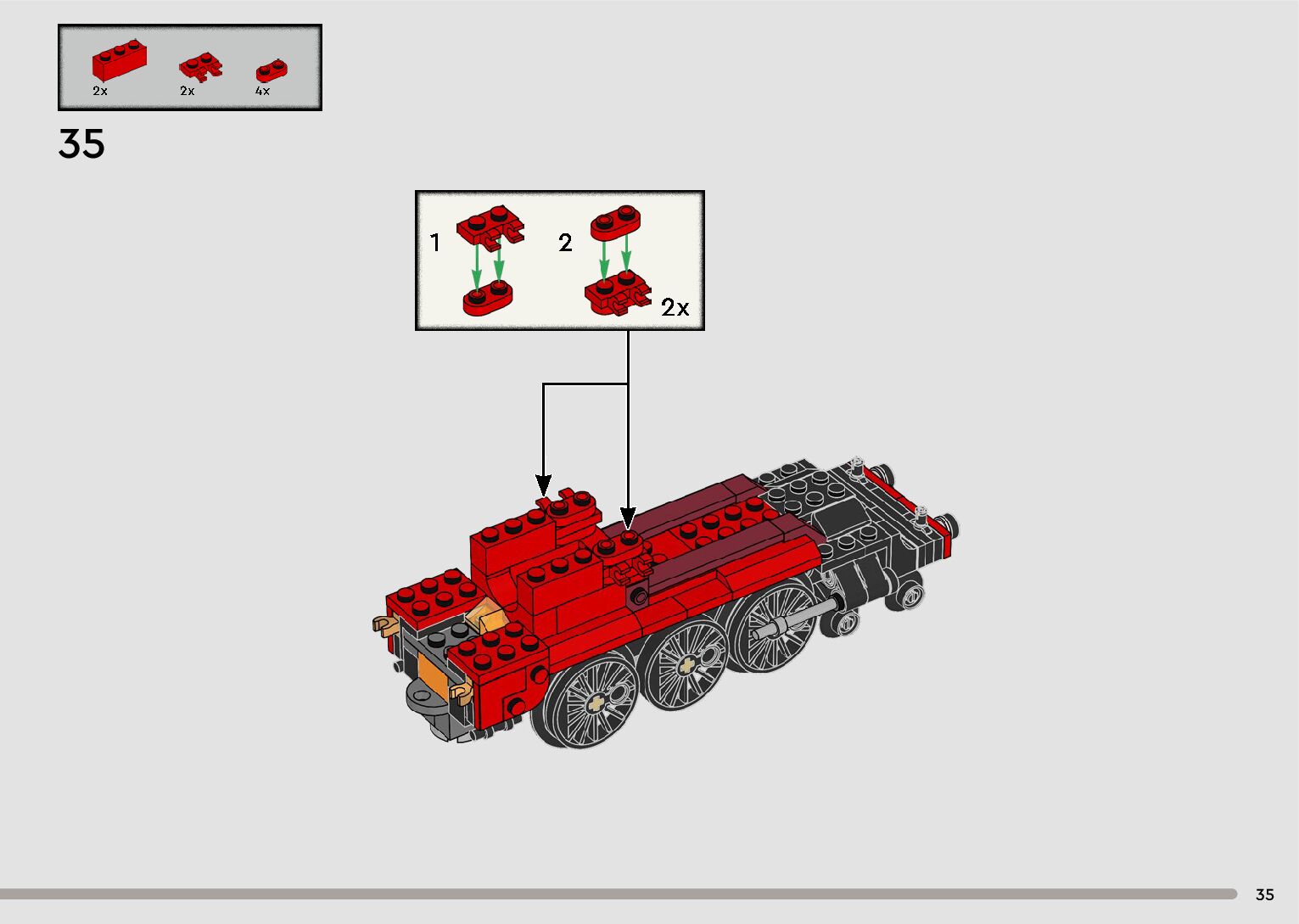 2x
2x
4x

35

1
2
2x

35