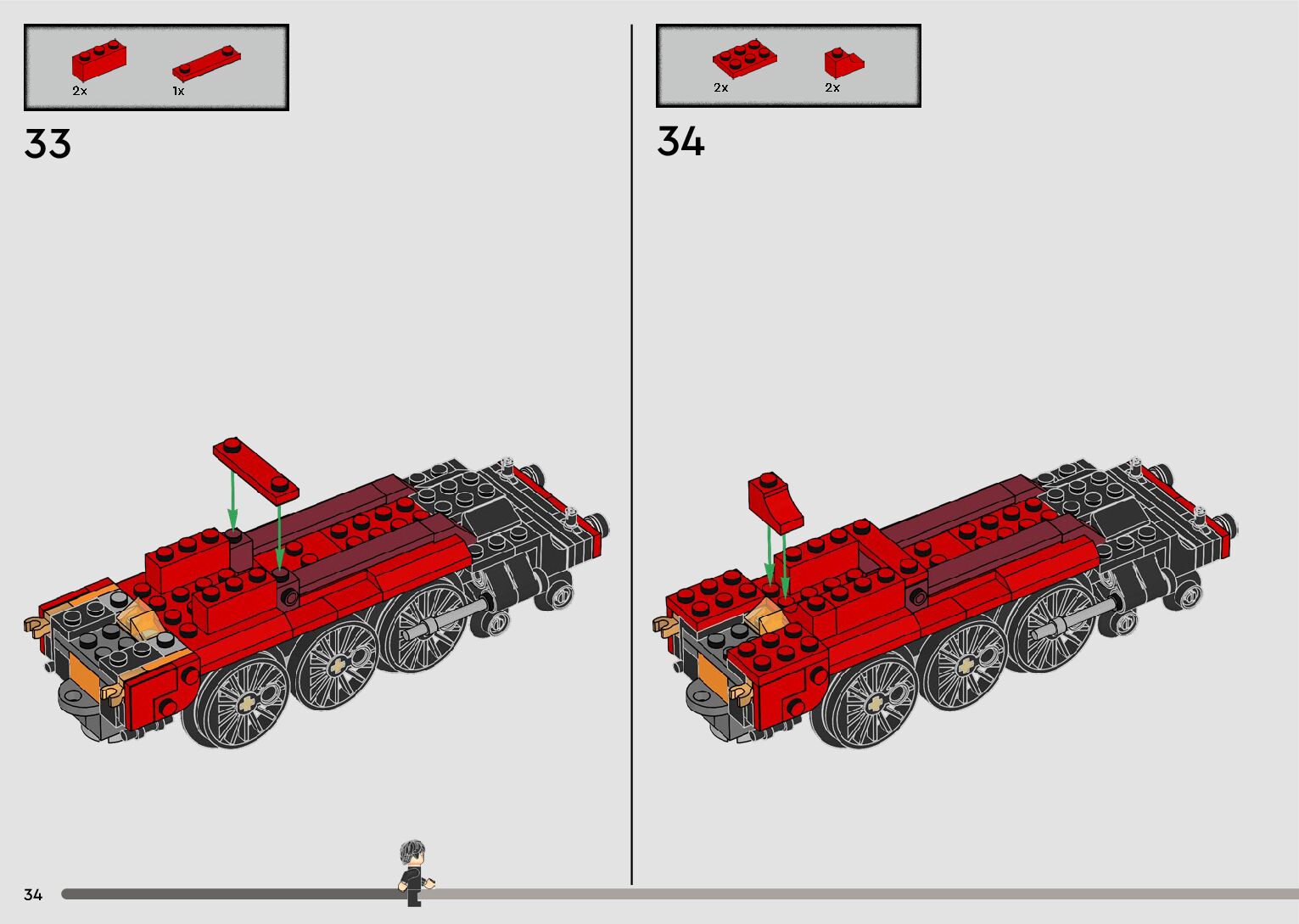 2x 1x

33

2x 2x

34

34