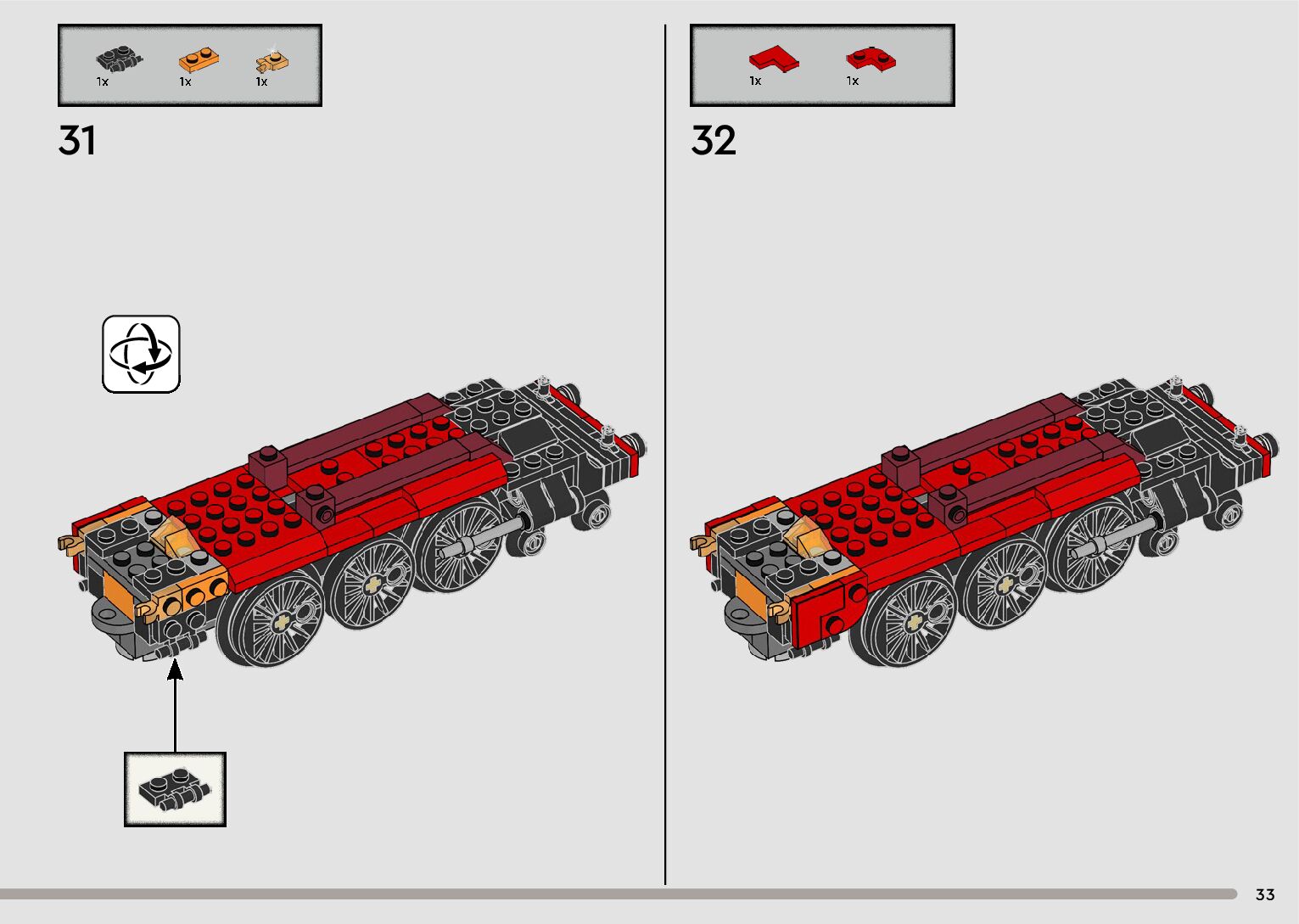 1x
1x
1x

31

1x
1x

32

33