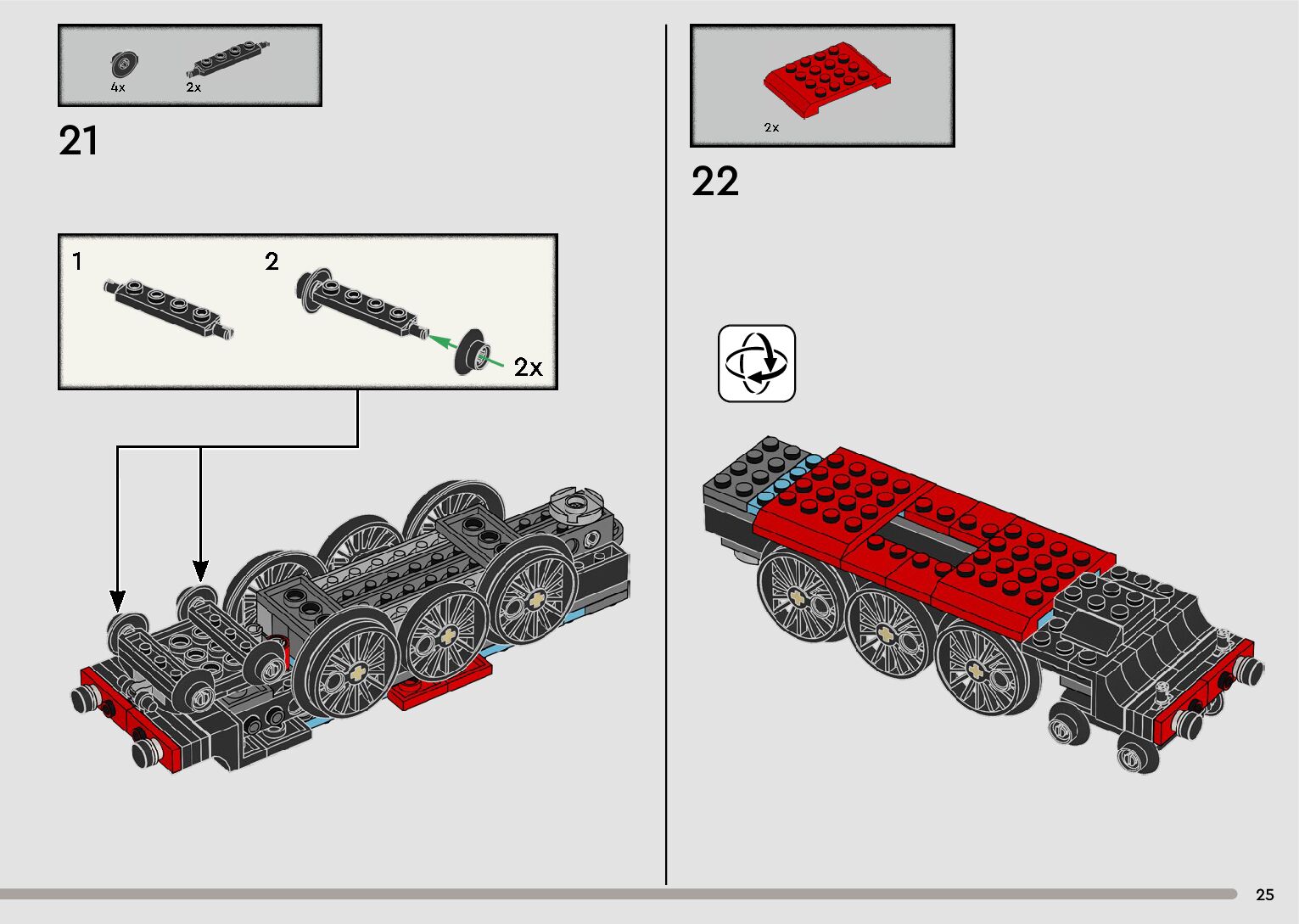 4x
2x

21

1
2
2x

2x

22

25