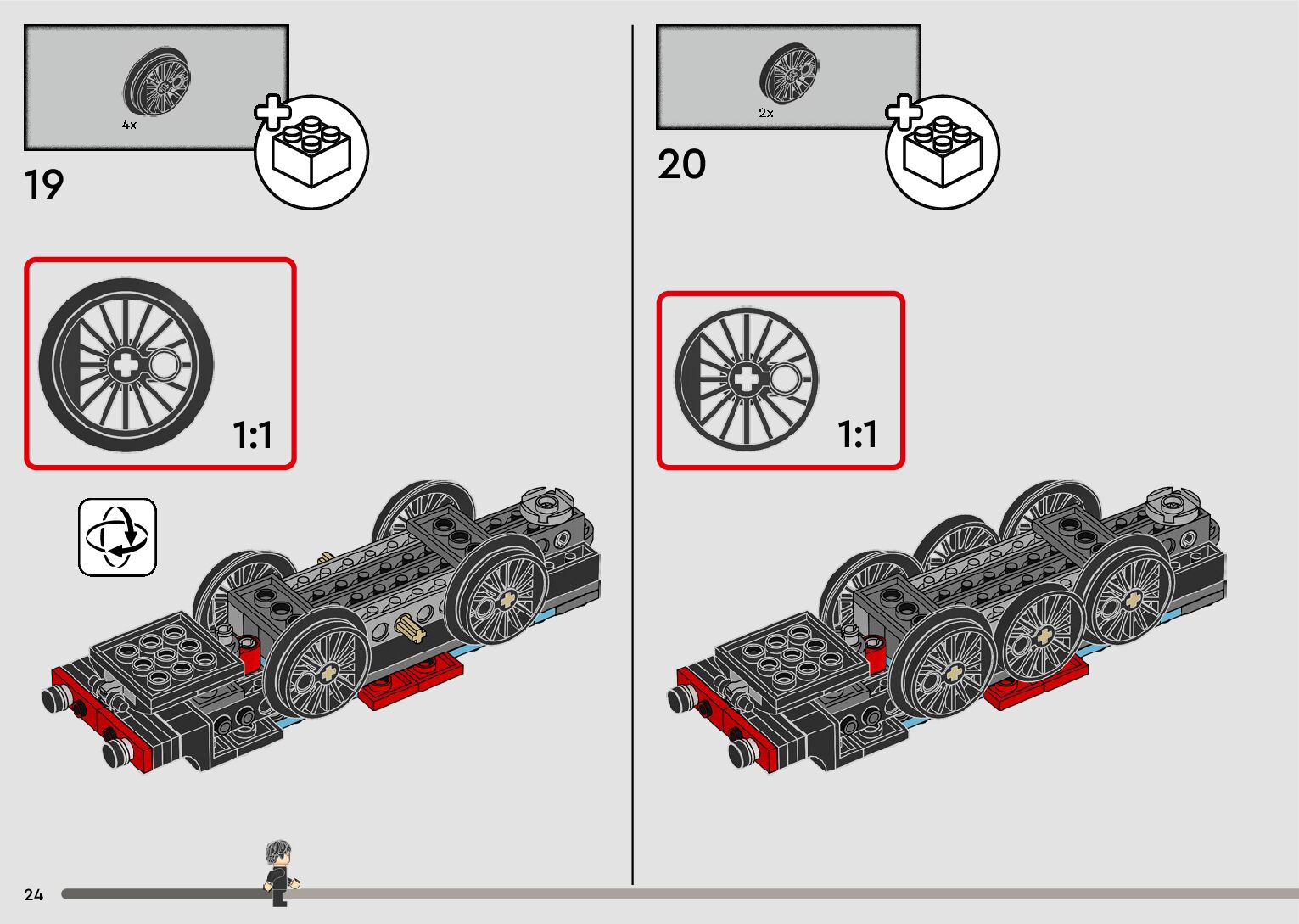 4x

19

1:1

2x

20

1:1

24