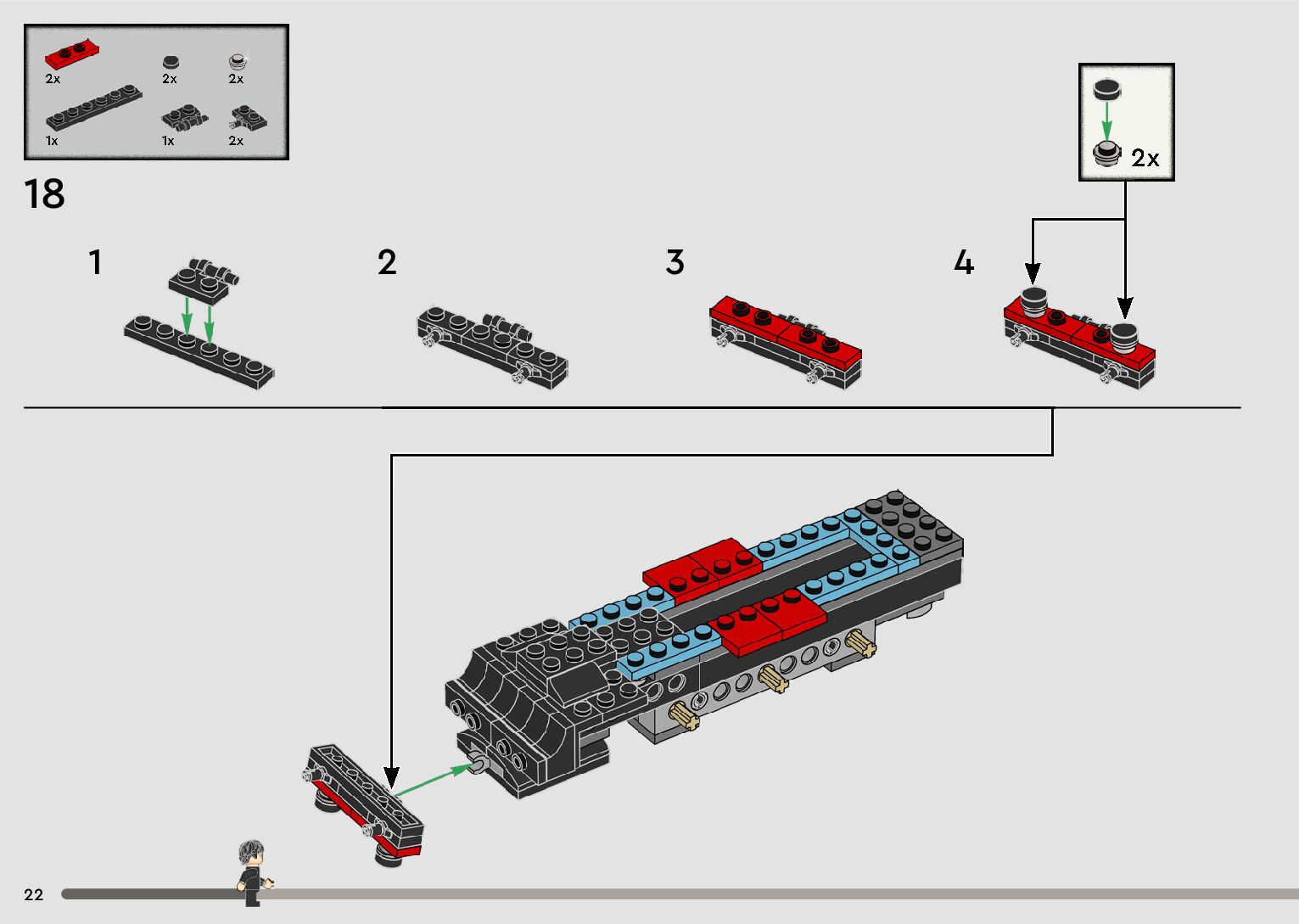 2x
2x
2x
1x
1x
2x

18

2x

1

2

3

4

22