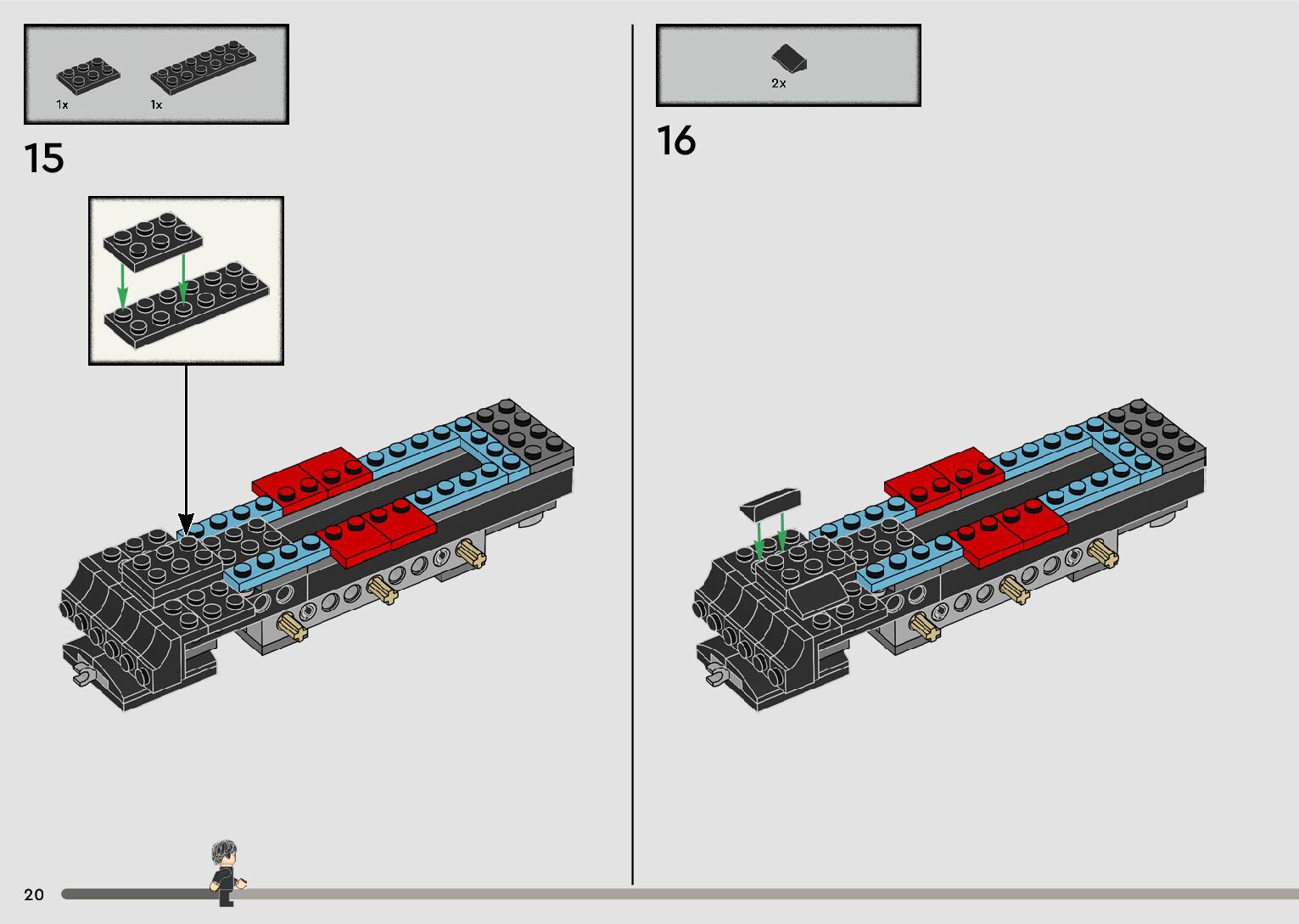 1x 1x

15

2x

16

20