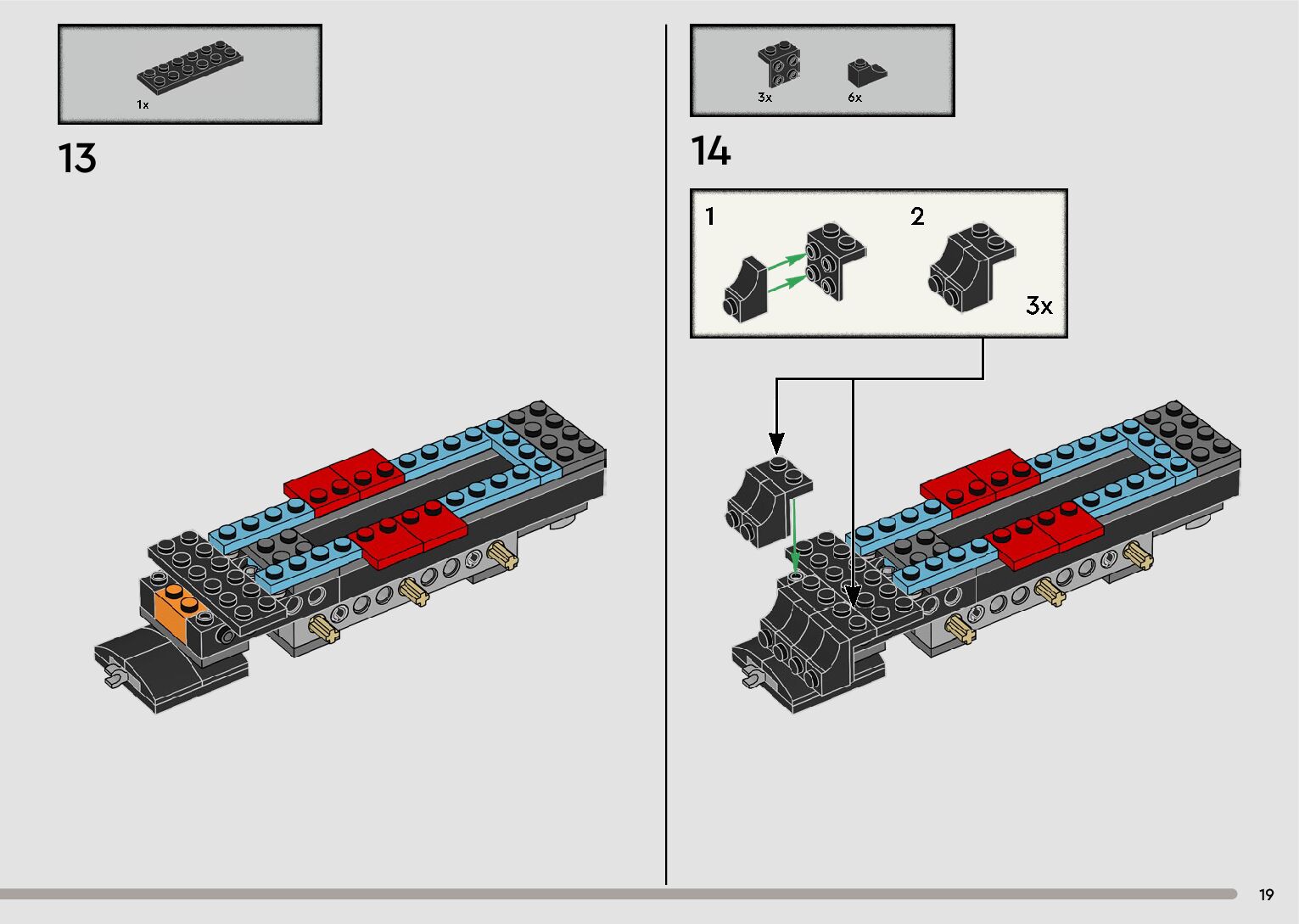 1x

13

3x

6x

14

1

2

3x

19