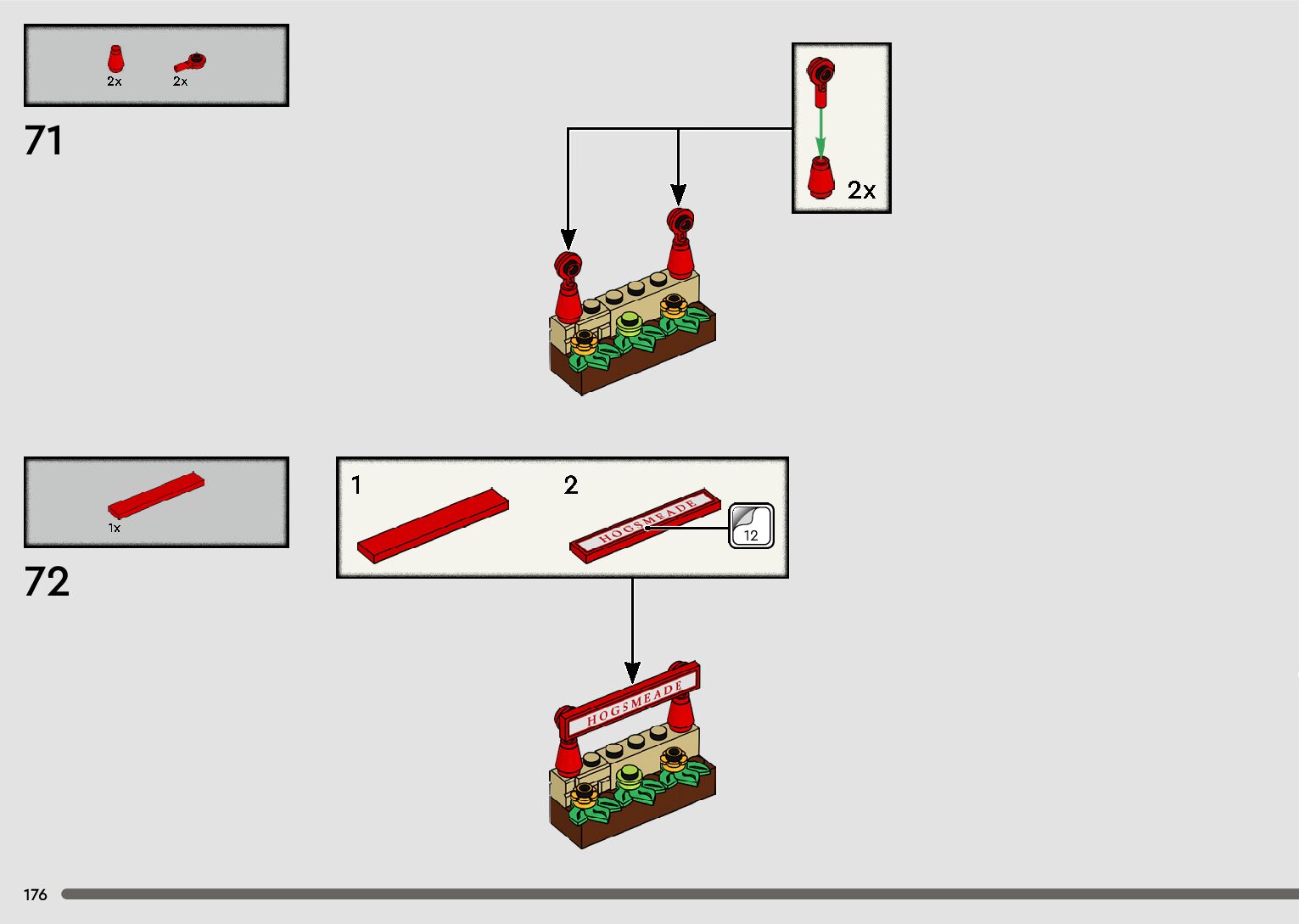 2x 2x

71

2x

1x

72

1

2

HOGSMEADE

12

HOGSMEADE

176