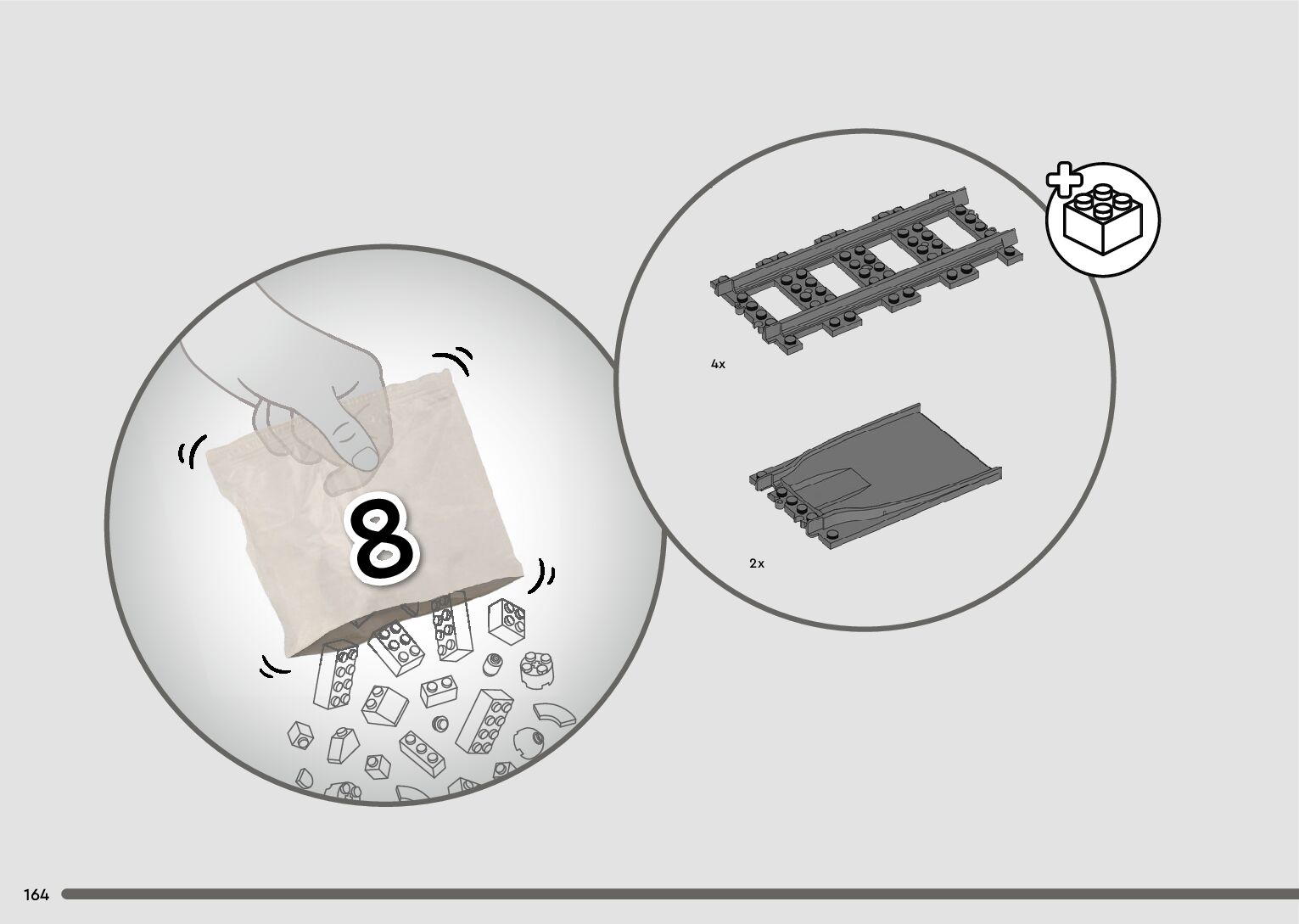 8

4x

2x

164