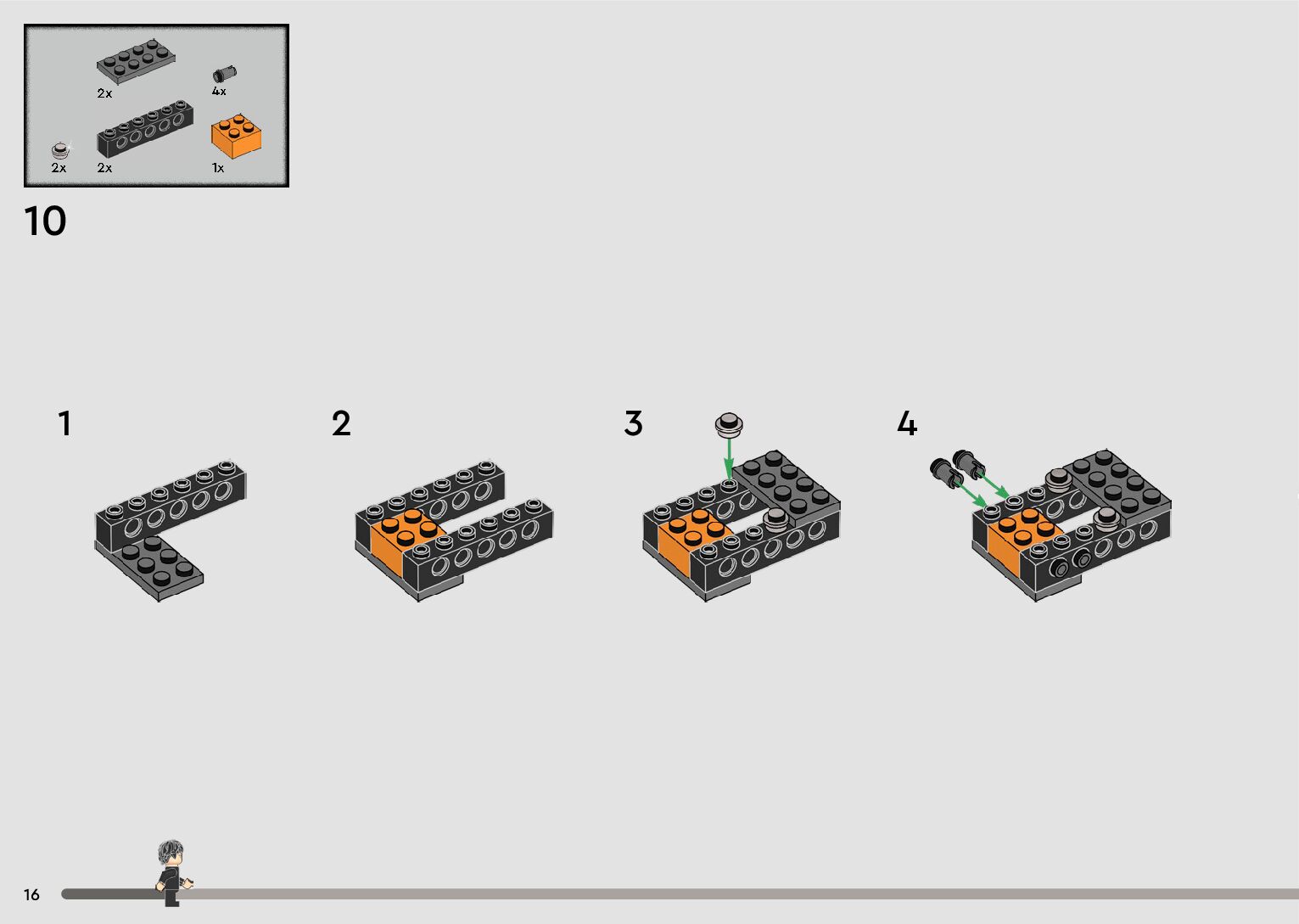 2x
4x
2x
2x
1x
10
1
2
3
4
16