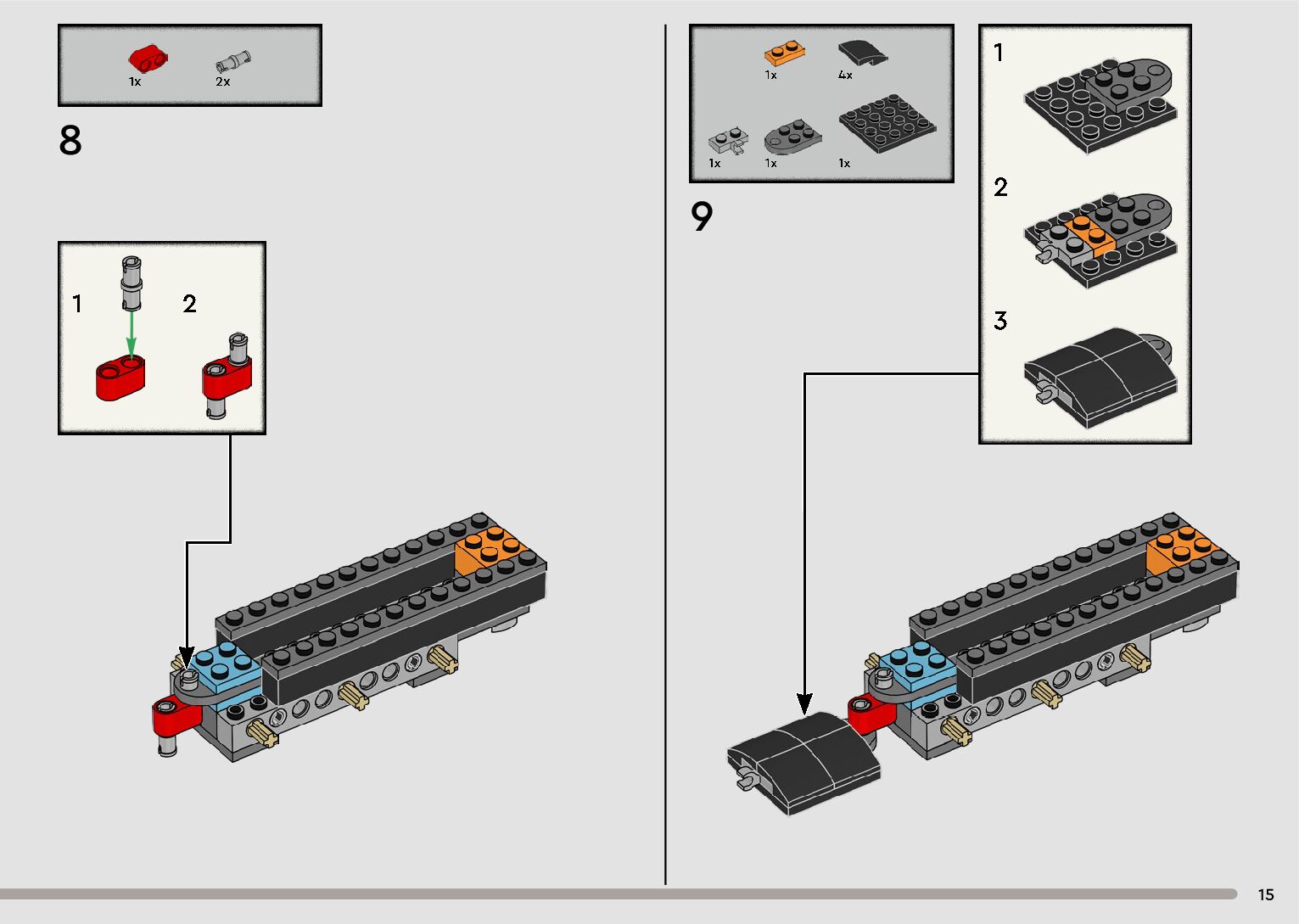 1x 2x

8

1 2

1x 4x

1x 1x 1x

9

1

2

3

15