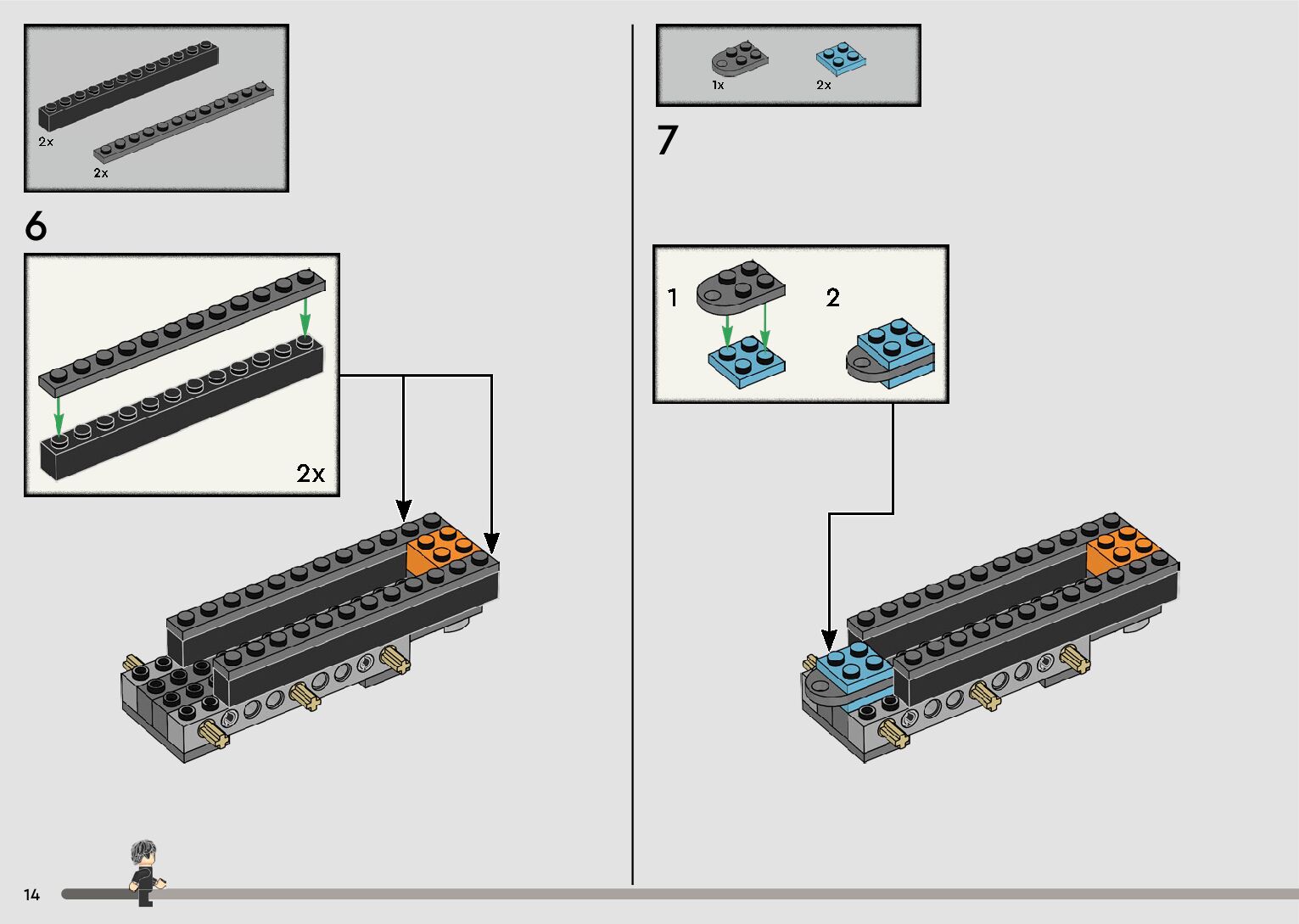 2x

2x

6

2x

1x

2x

7

1

2

14