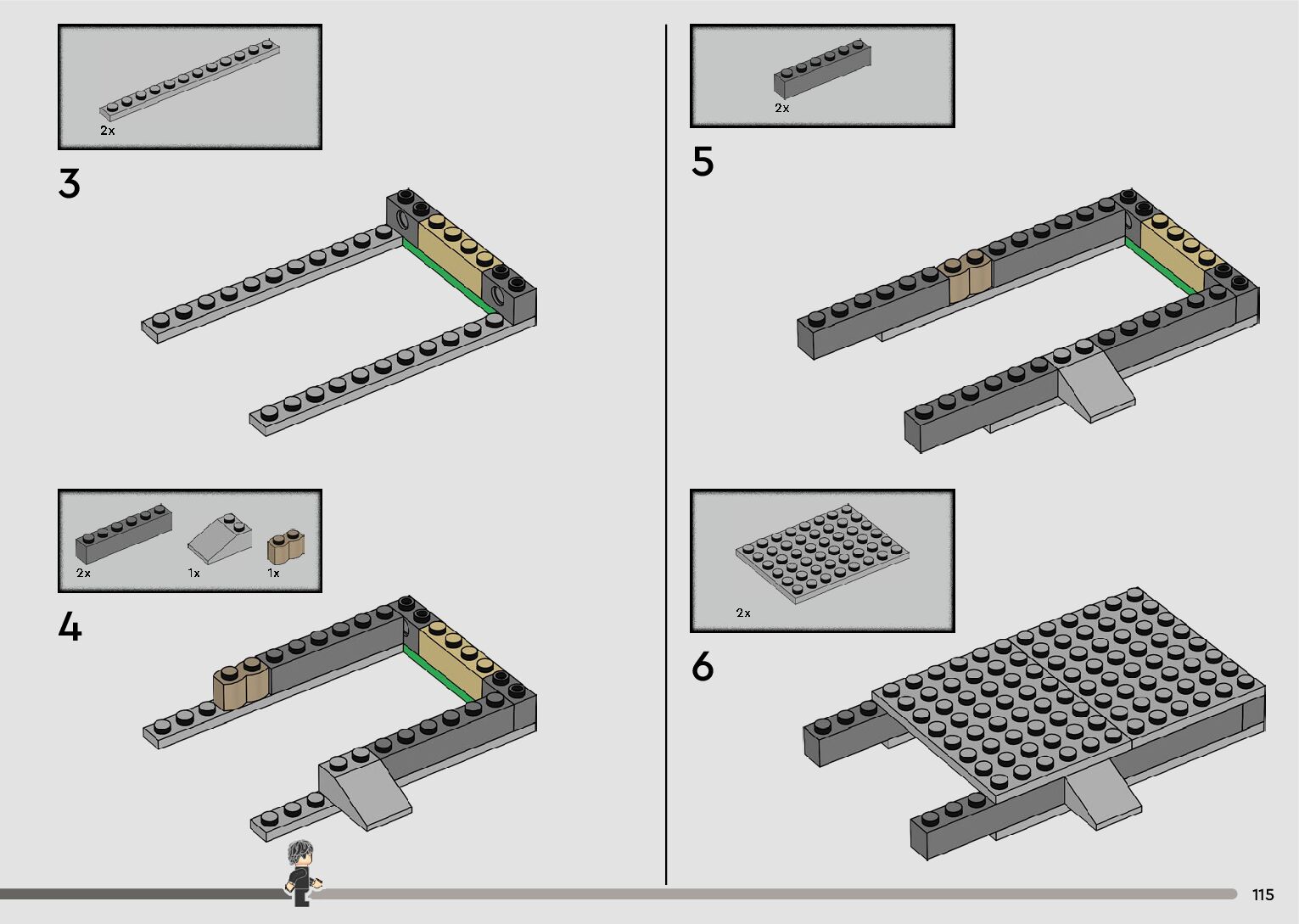 2x

3

2x 1x 1x

4

2x

5

2x

6

115