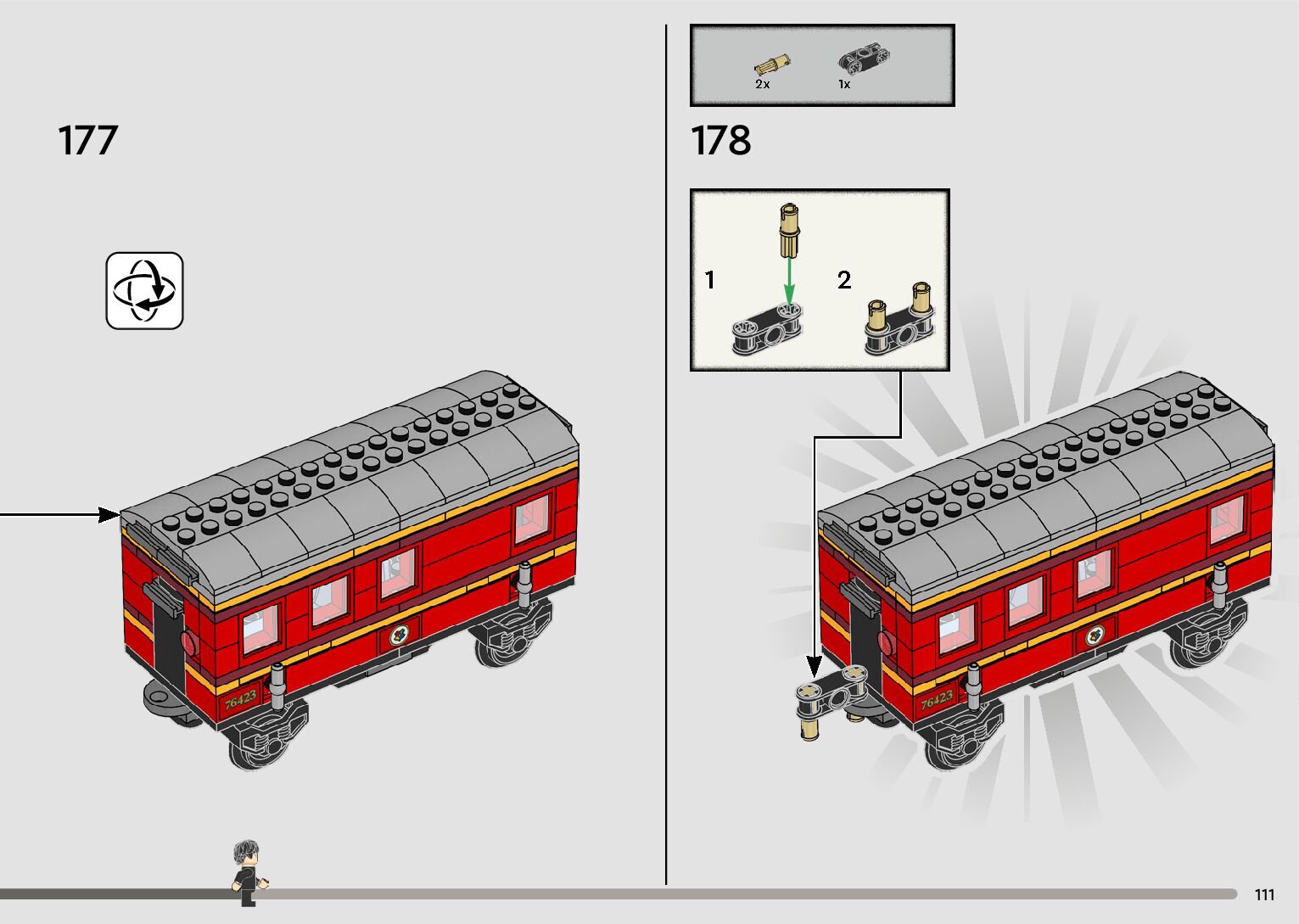 177

76423

2x
1x

178

1
2

76423

111