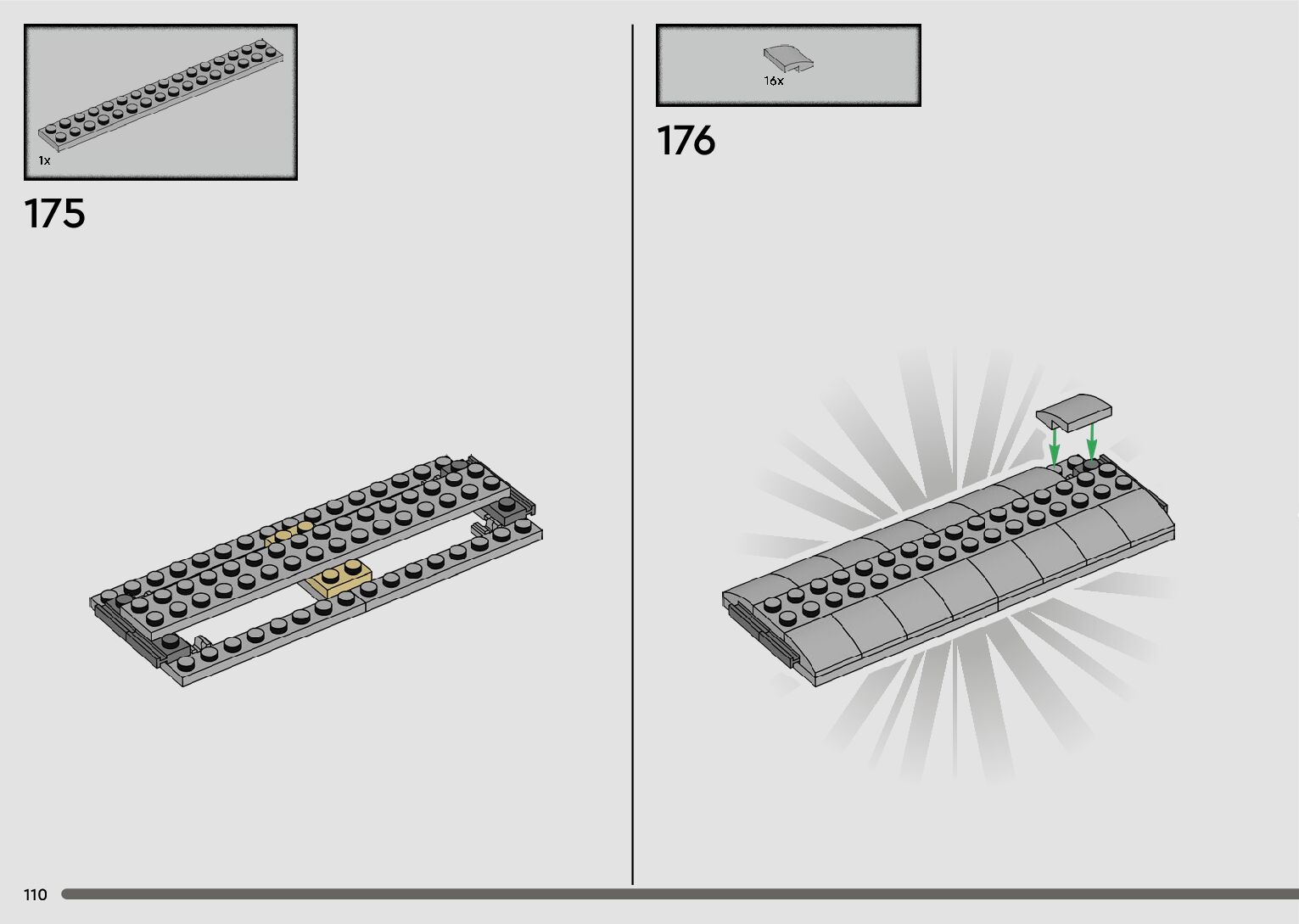 1x

175

16x

176

110