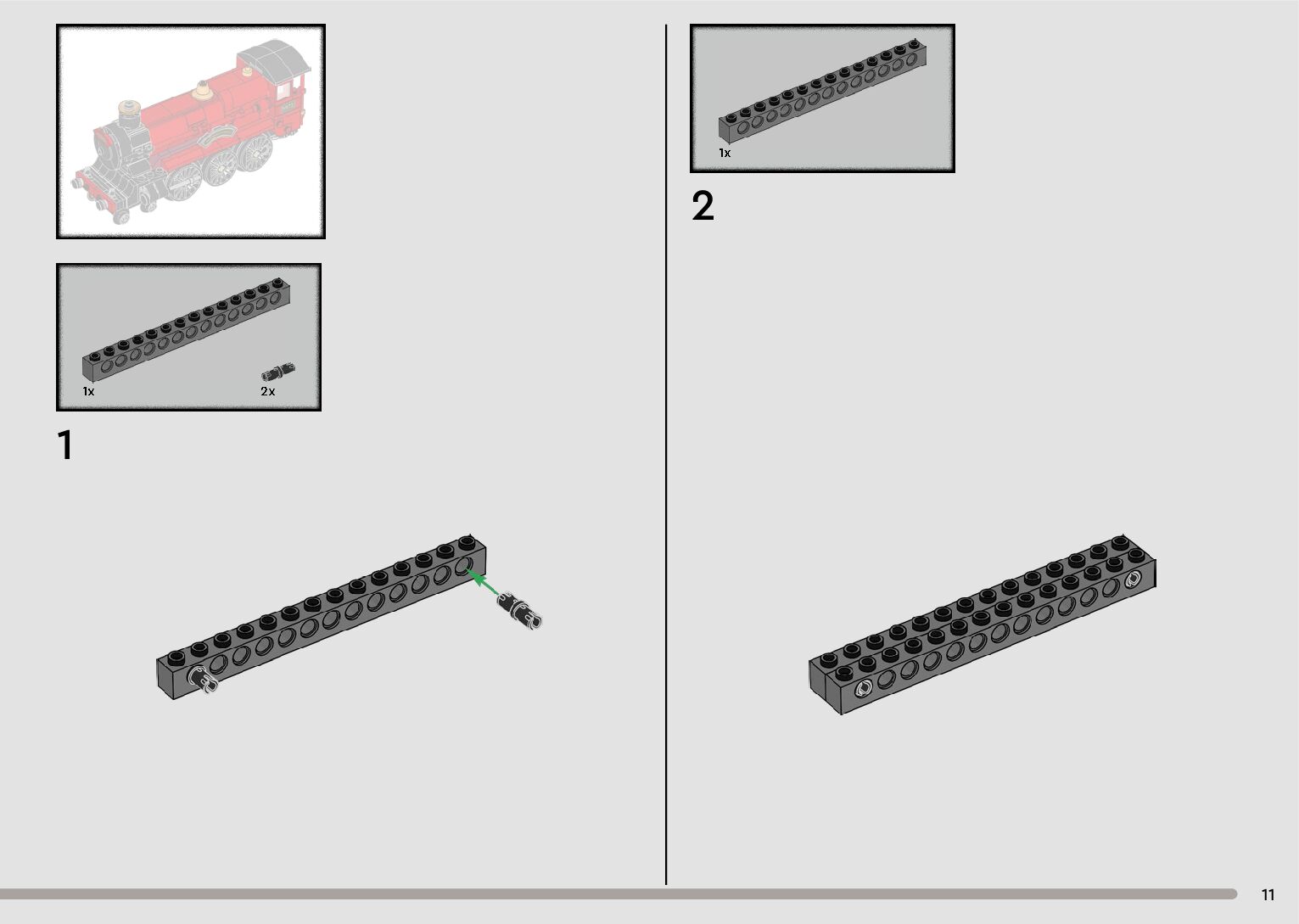 1x

2x

1

1x

2

11