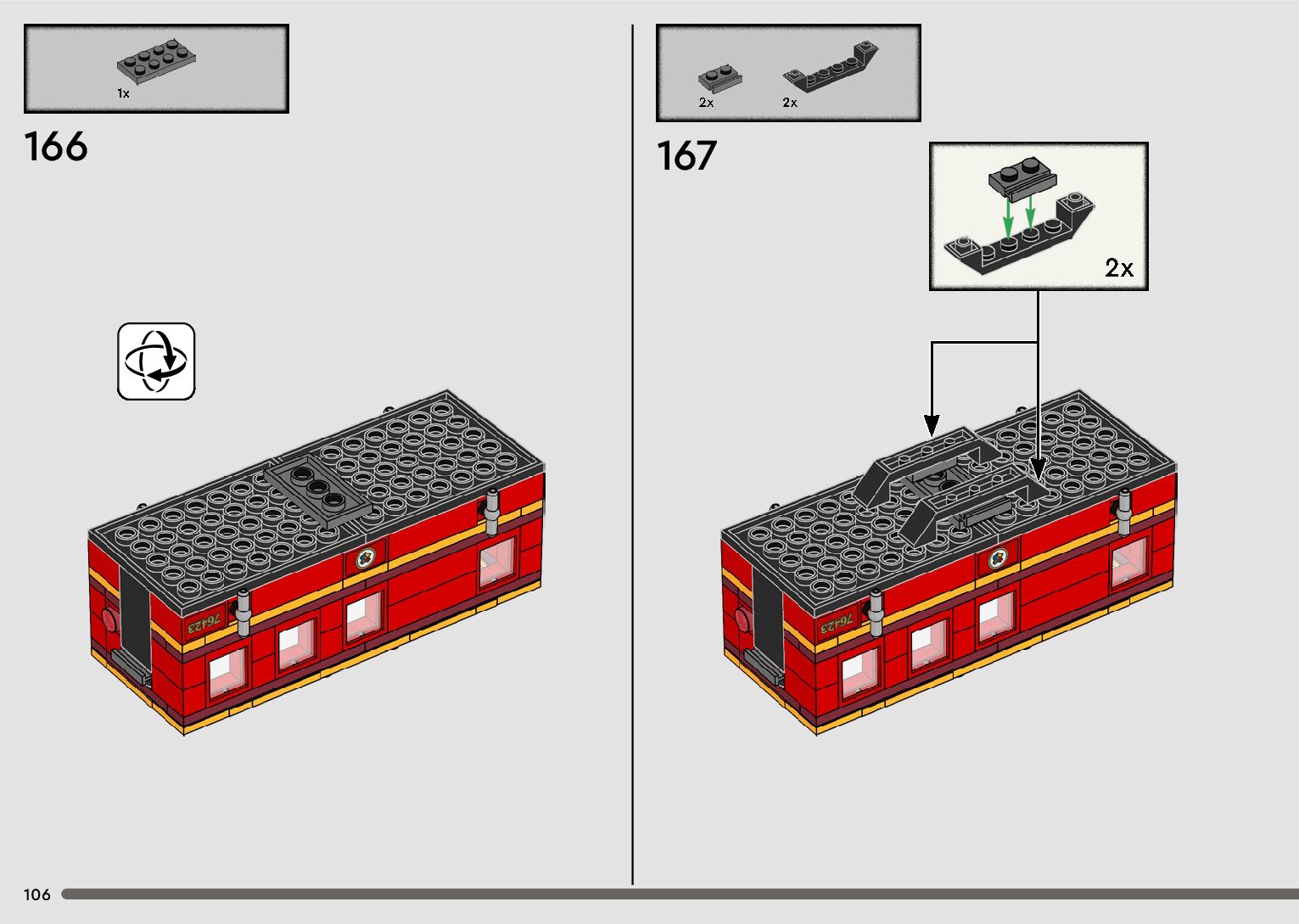 1x

166

76423

2x 2x

167

2x

76423

106