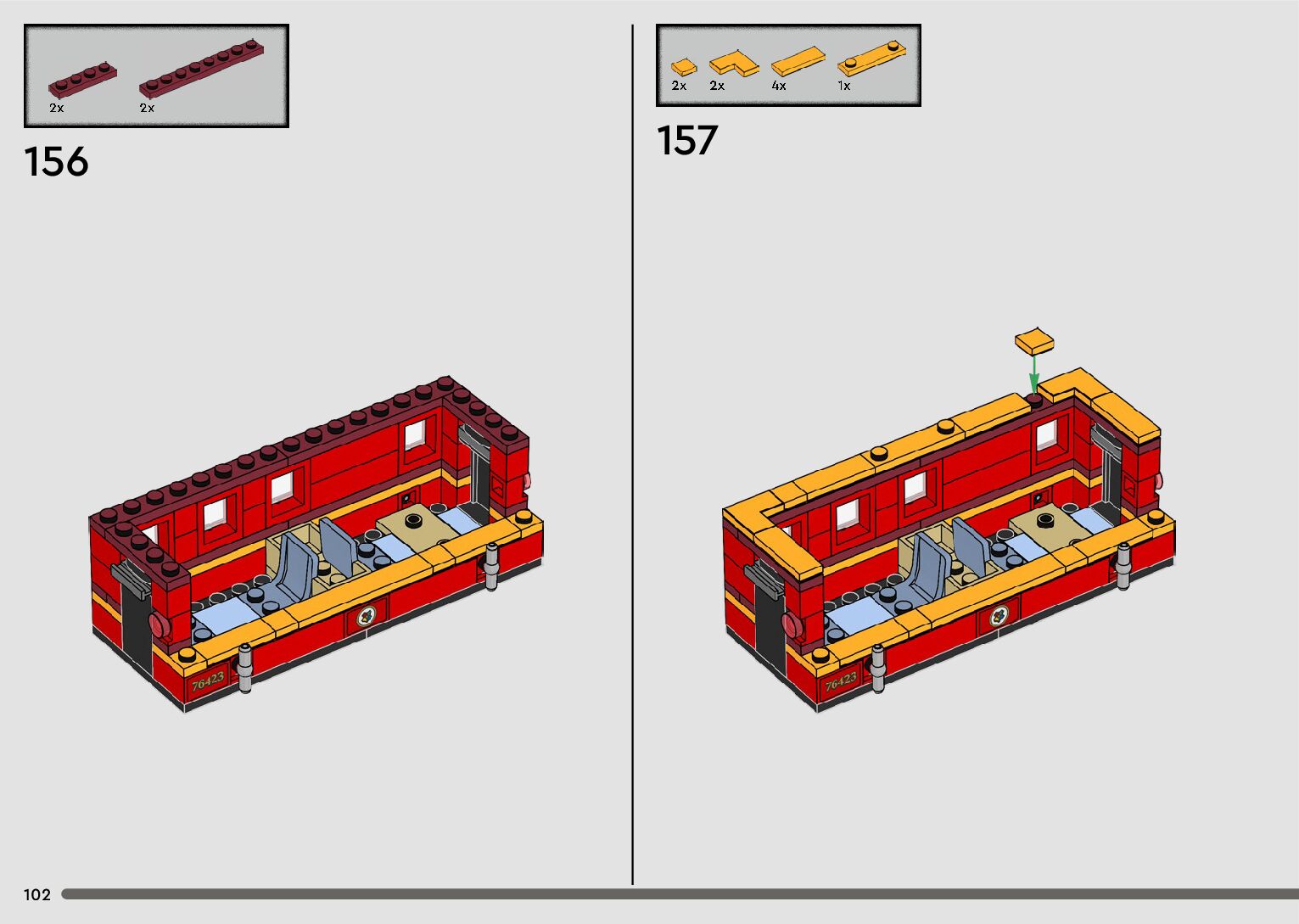 2x 2x

156

76423

2x 2x 4x 1x

157

76423

102