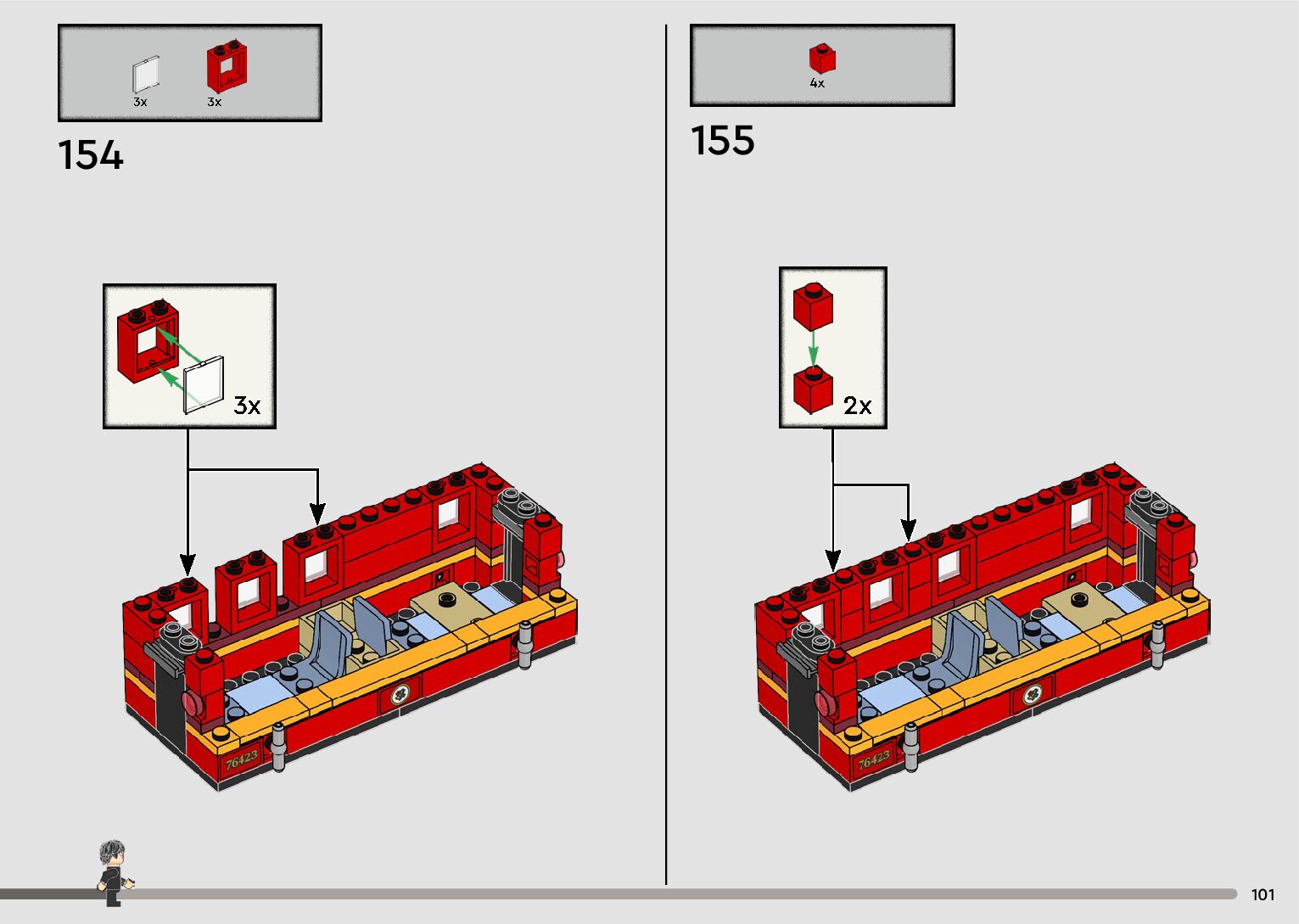 3x
3x

154

3x

76423

4x

155

2x

76423

101