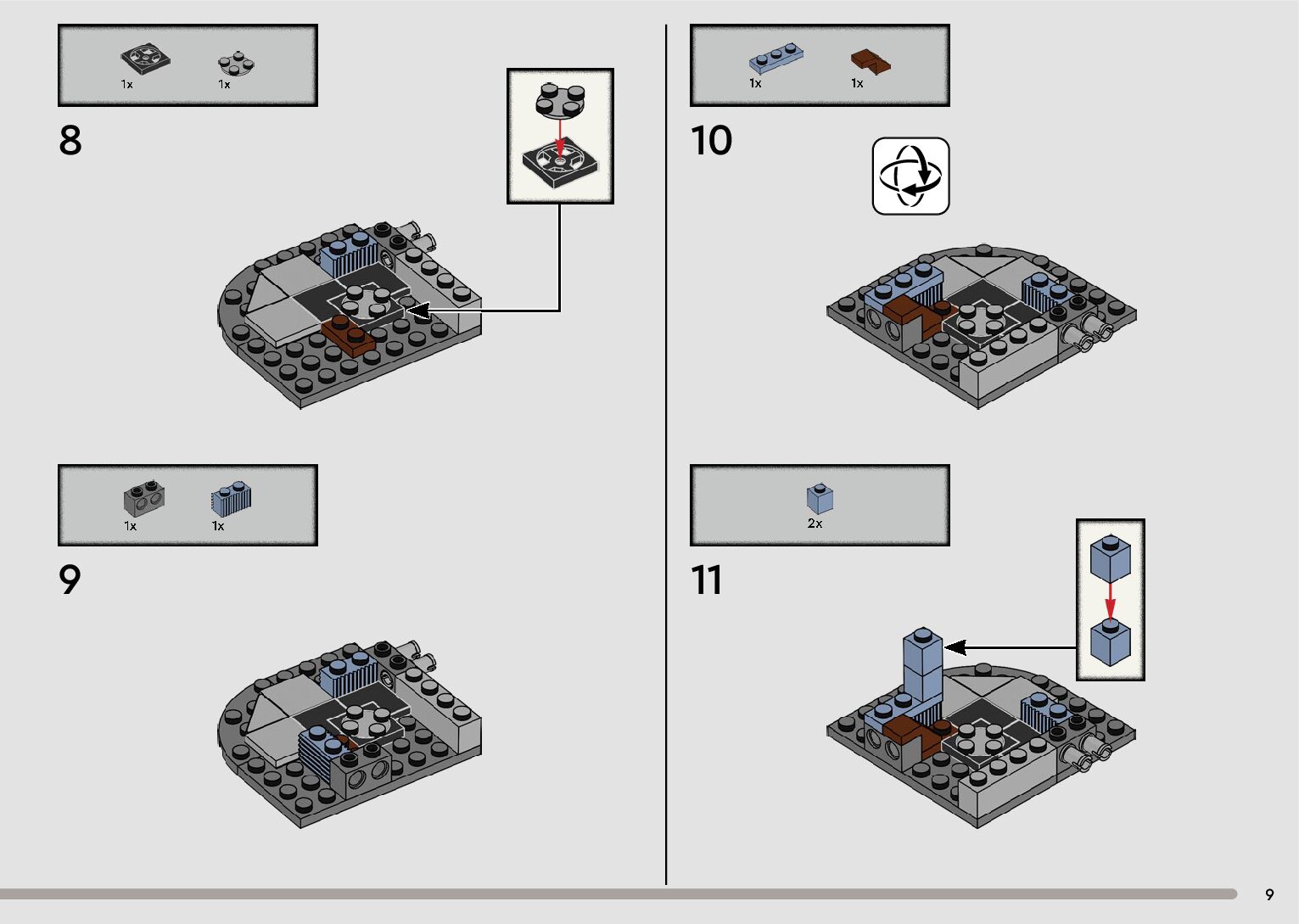 1x 1x

8

1x 1x

9

1x 1x

10

2x

11

9