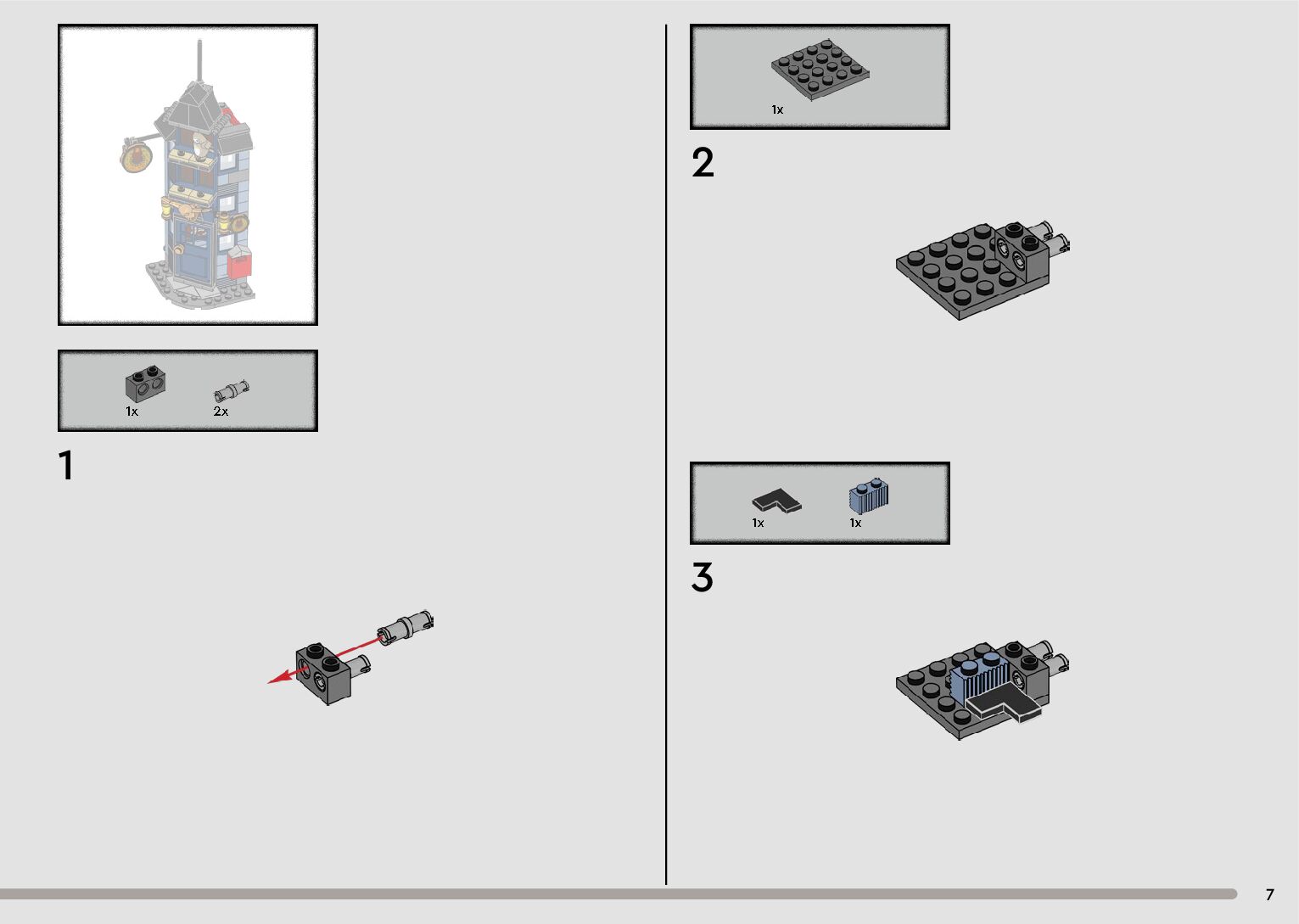 1x 2x

1

1x

2

1x 1x

3

7