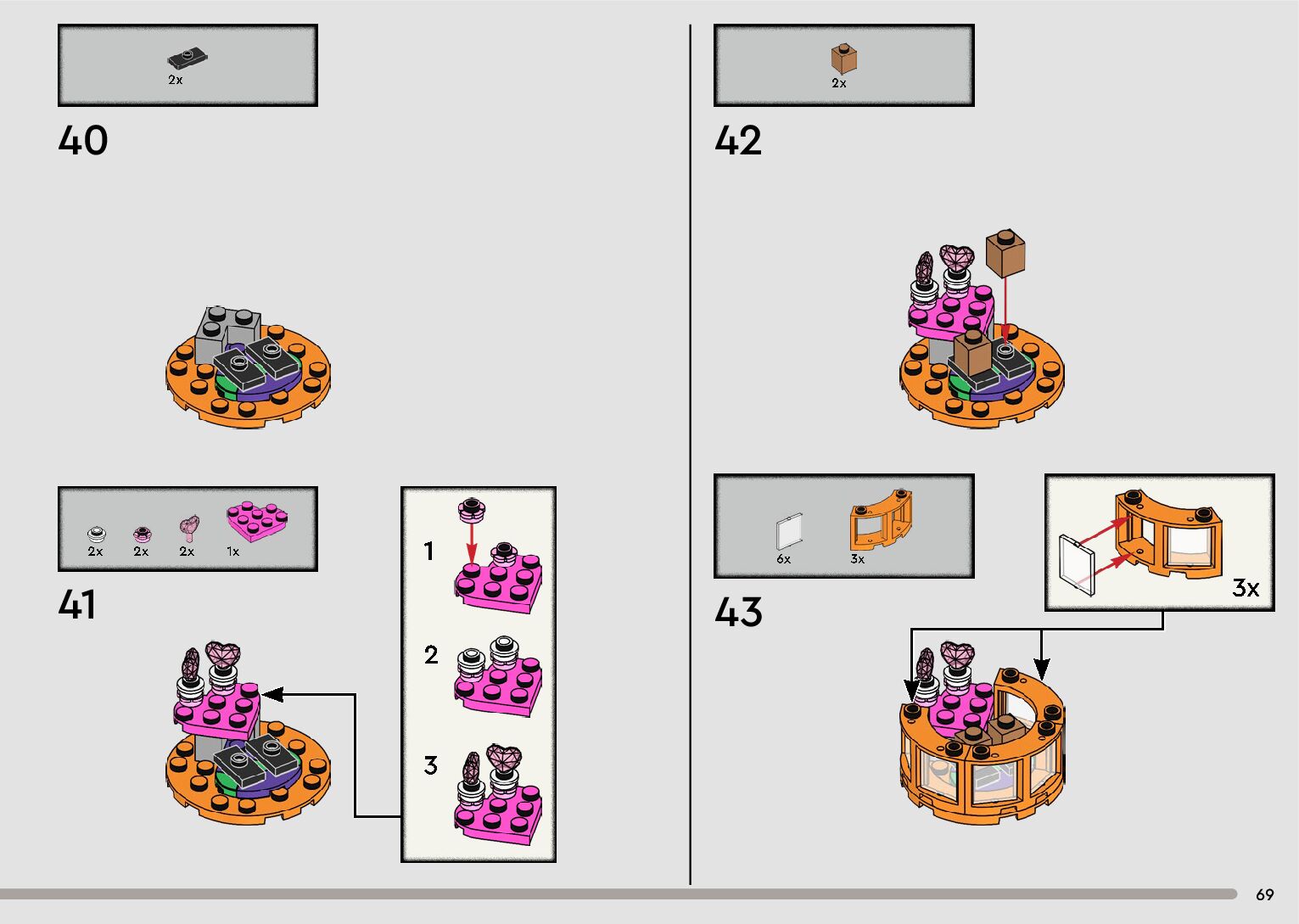 2x

40

2x 2x 2x 1x

41

1

2

3

2x

42

6x 3x

43

3x

69