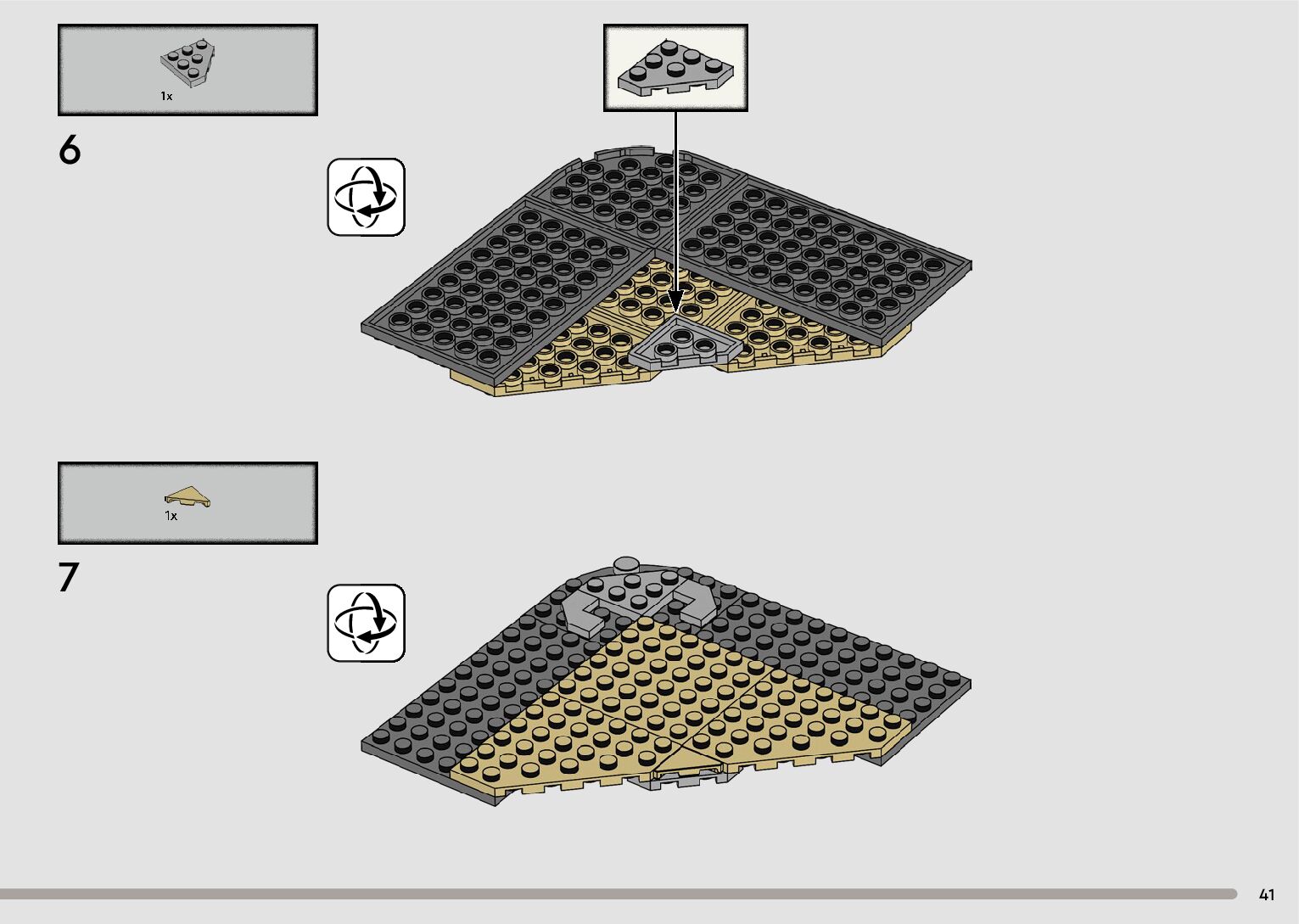 1x

6

1x

7

41